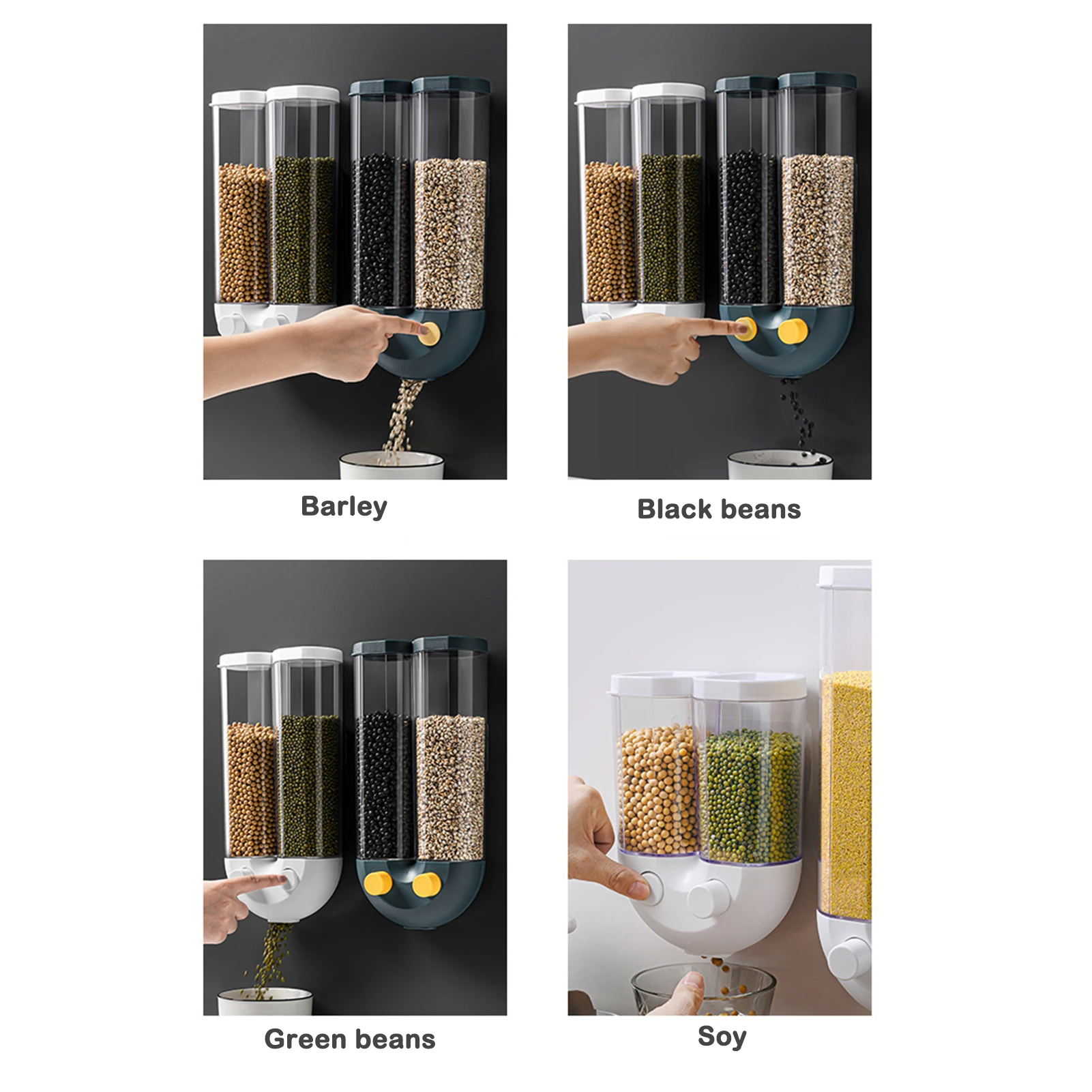 Barley

Black beans

Green beans

Soy