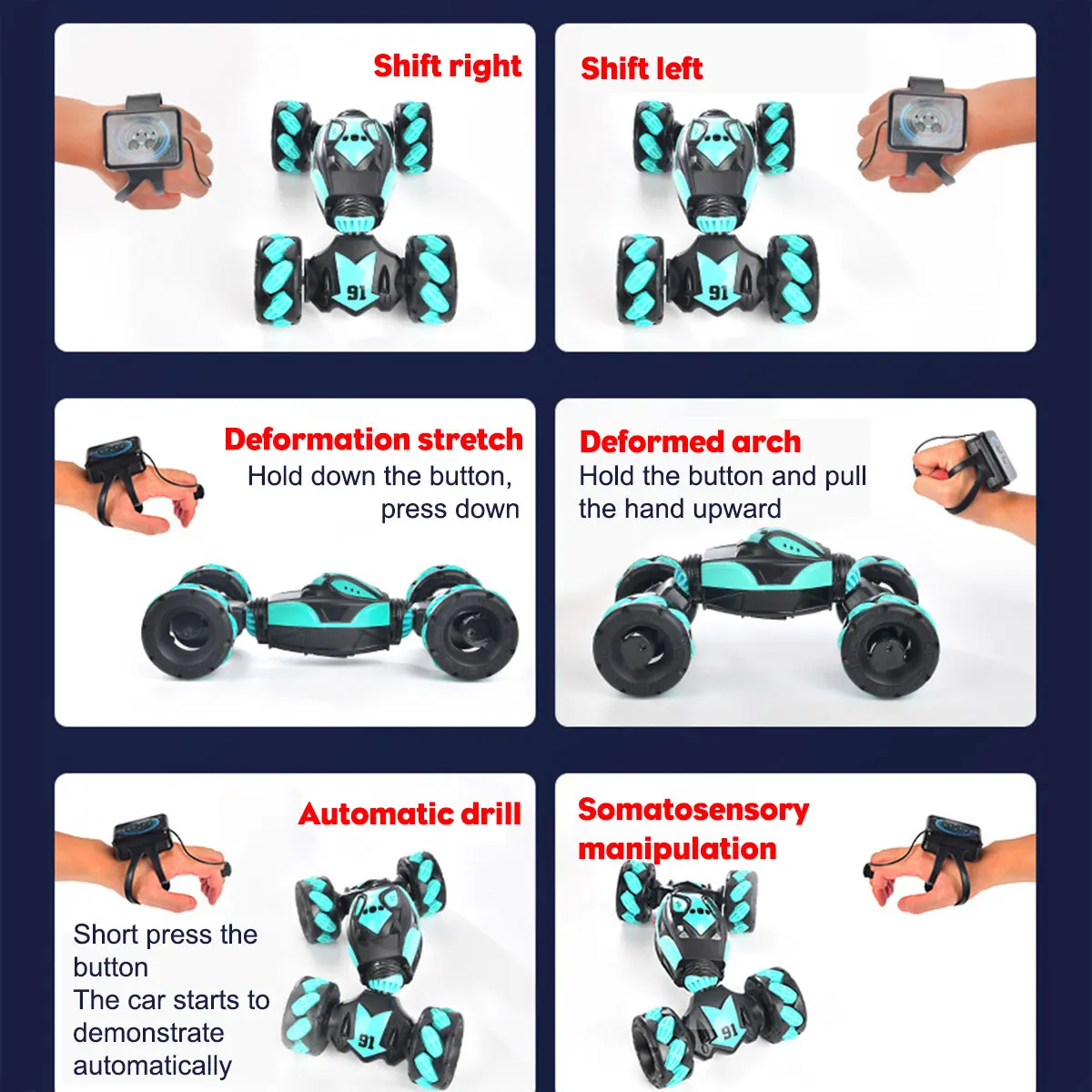 Shift right

91

Shift left

91

Deformation stretch
Hold down the button, press down

Deformed arch
Hold the button and pull the hand upward

Automatic drill

Short press the button
The car starts to demonstrate automatically

91

Somatosensory manipulation

91