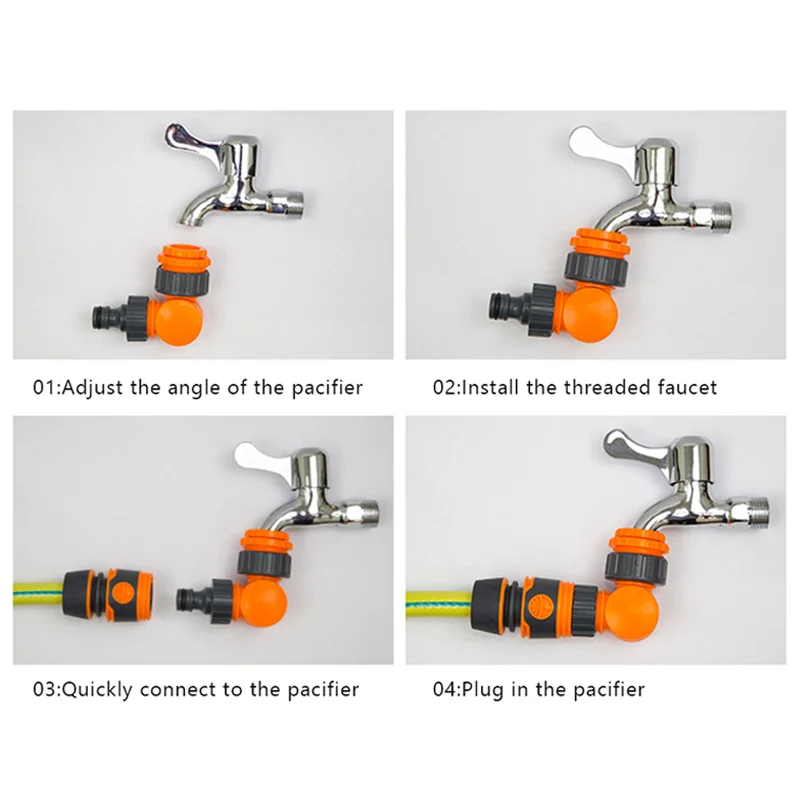 01:Adjust the angle of the pacifier

02:Install the threaded faucet

03:Quickly connect to the pacifier

04:Plug in the pacifier