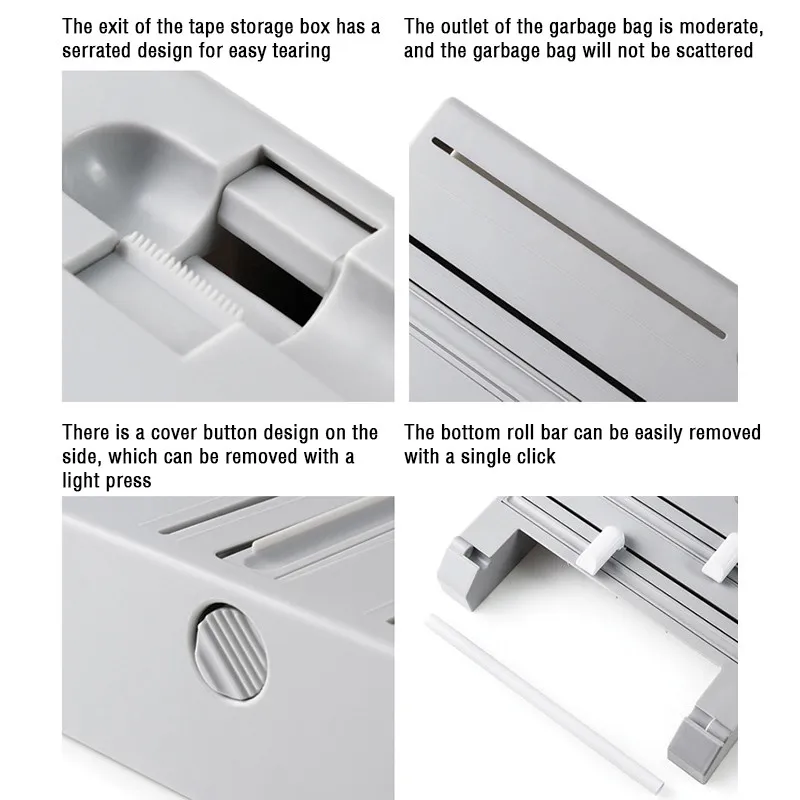 The exit of the tape storage box has a serrated design for easy tearing

The outlet of the garbage bag is moderate, and the garbage bag will not be scattered

There is a cover button design on the side, which can be removed with a light press

The bottom roll bar can be easily removed with a single click