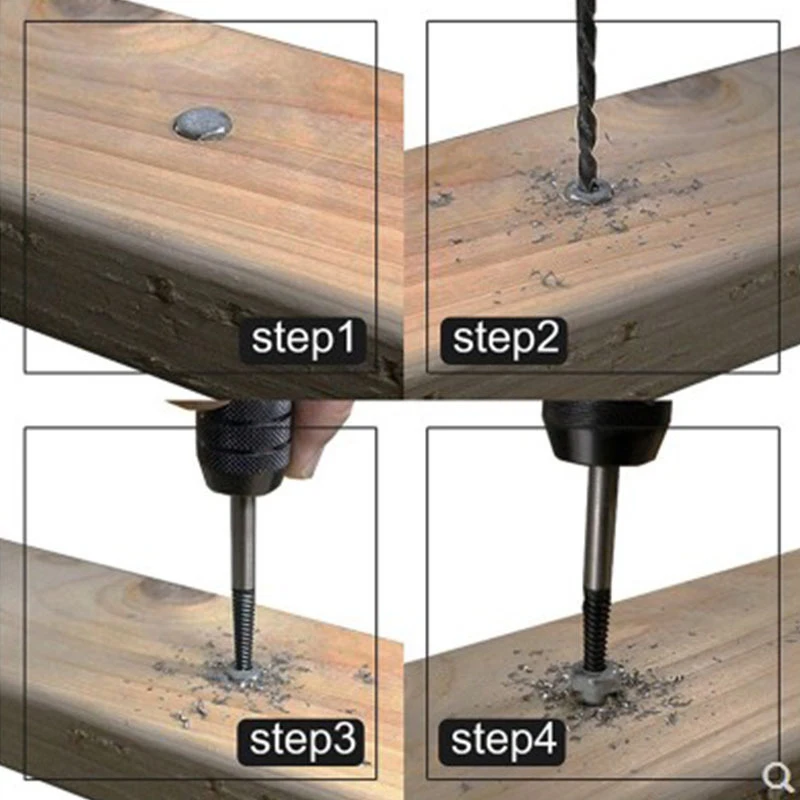 step1

step2

step3

step4