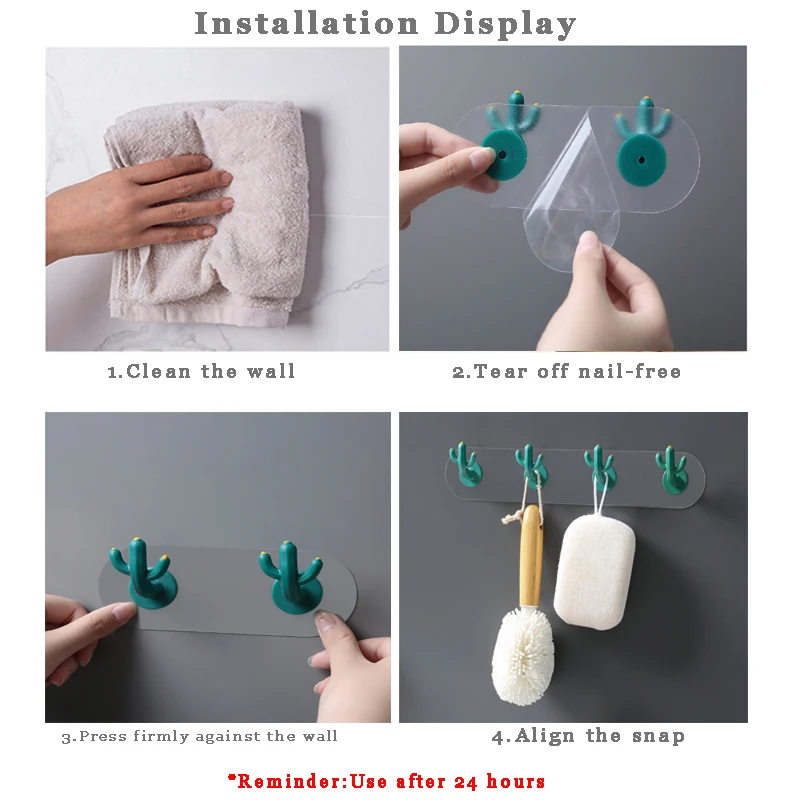 Installation Display

1.Clean the wall

2.Tear off nail-free

3.Press firmly against the wall

4.Align the snap

*Reminder:Use after 24 hours