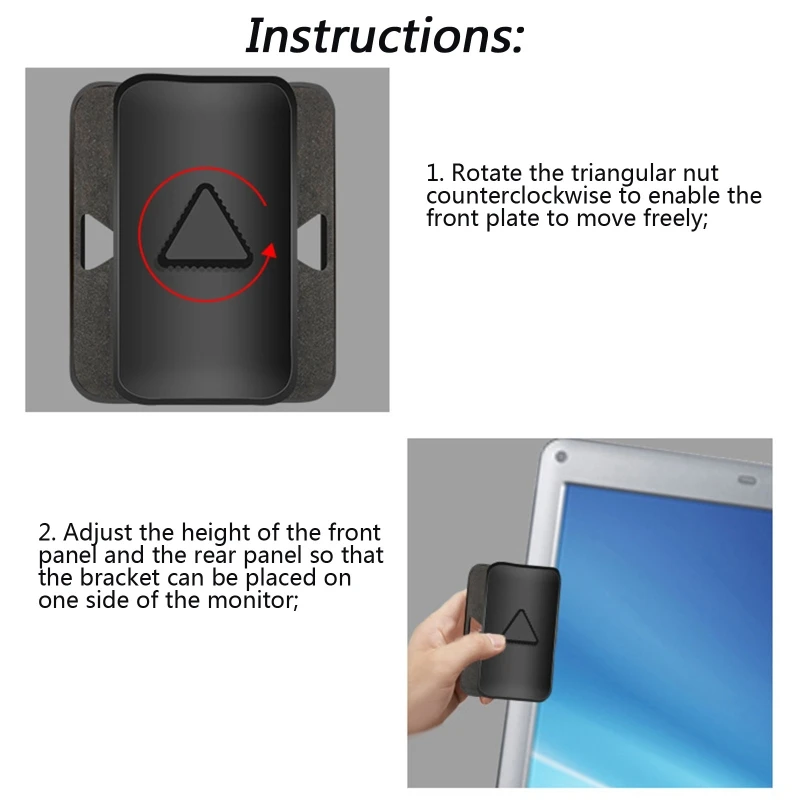 Instructions:

1. Rotate the triangular nut counterclockwise to enable the front plate to move freely;

2. Adjust the height of the front panel and the rear panel so that the bracket can be placed on one side of the monitor;