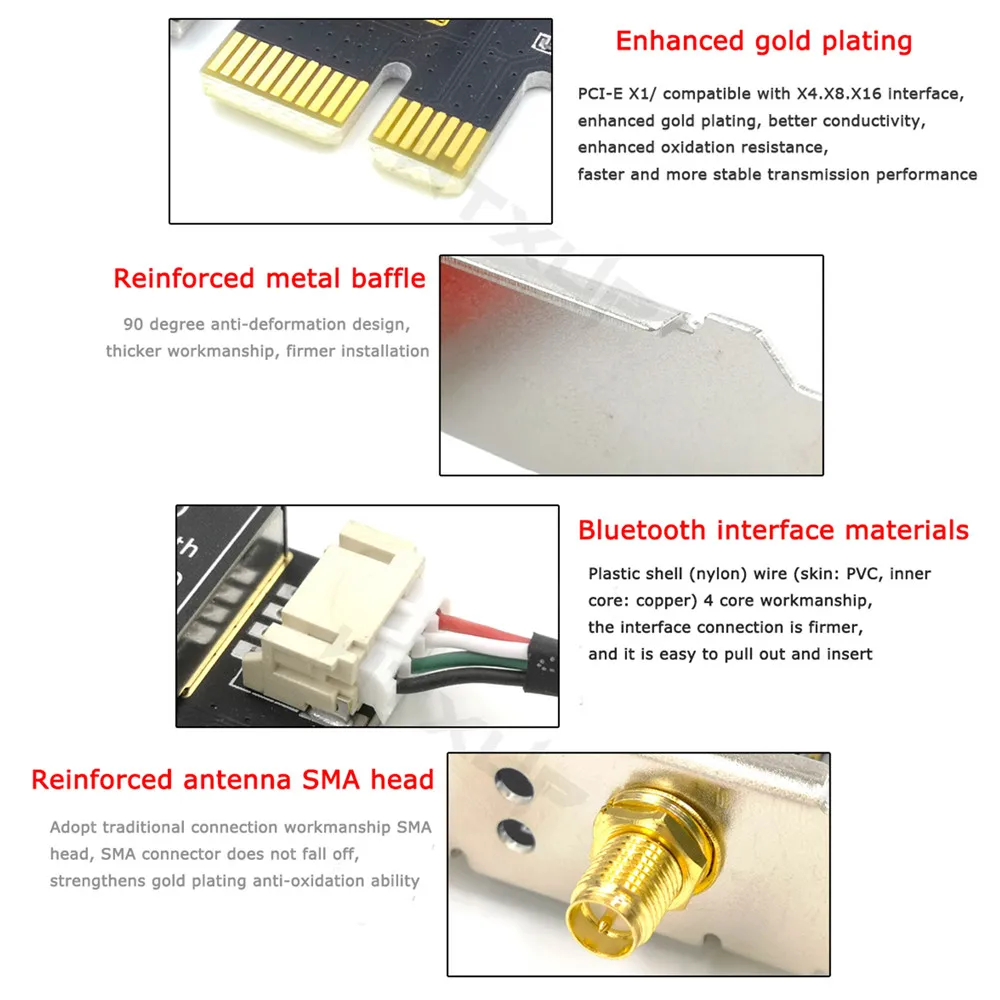 Enhanced gold plating

PCI-E X1/ compatible with X4.X8.X16 interface, enhanced gold plating, better conductivity, enhanced oxidation resistance, faster and more stable transmission performance

Reinforced metal baffle

90 degree anti-deformation design, thicker workmanship, firmer installation

Bluetooth interface materials

Plastic shell (nylon) wire (skin: PVC, inner core: copper) 4 core workmanship, the interface connection is firmer, and it is easy to pull out and insert

Reinforced antenna SMA head

Adopt traditional connection workmanship SMA head, SMA connector does not fall off, strengthens gold plating anti-oxidation ability