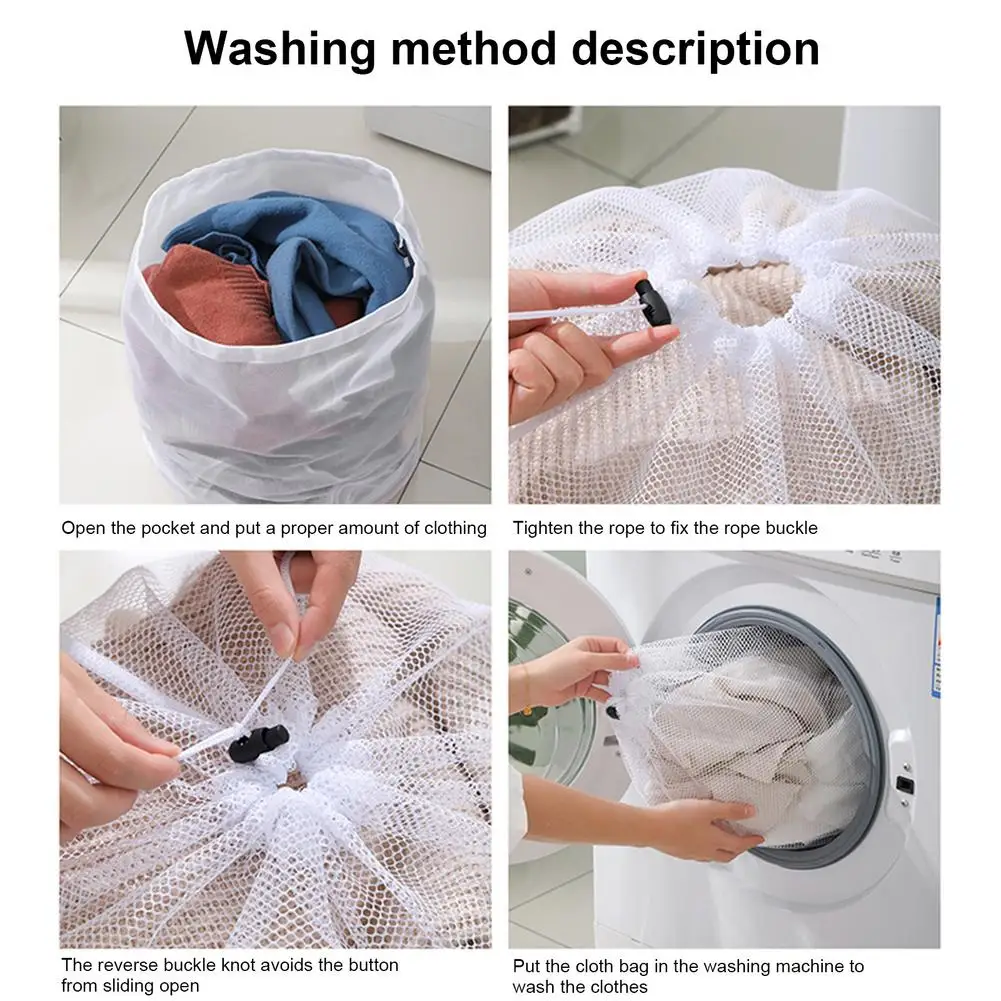 Washing method description

Open the pocket and put a proper amount of clothing

Tighten the rope to fix the rope buckle

The reverse buckle knot avoids the button from sliding open

Put the cloth bag in the washing machine to wash the clothes