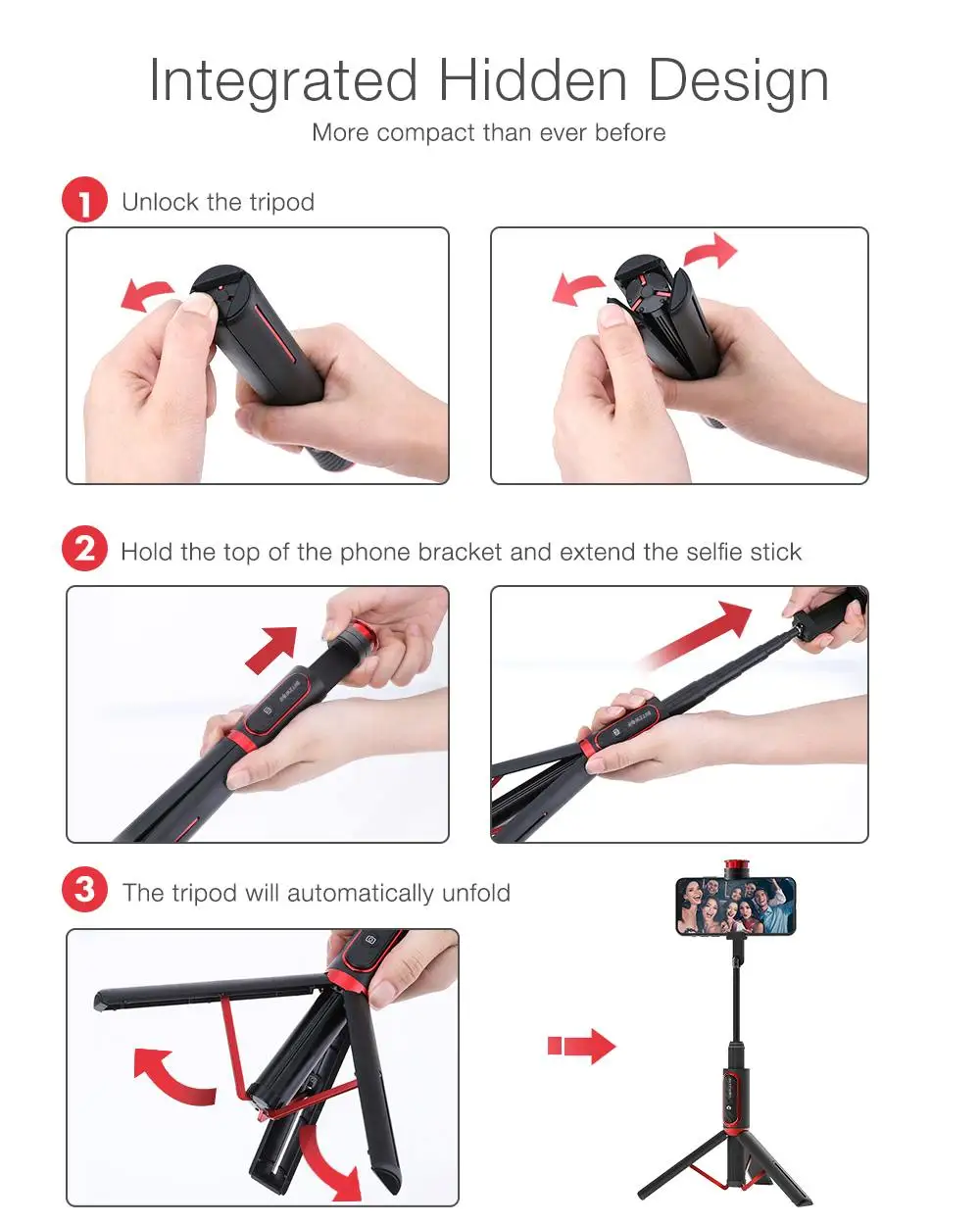 Integrated Hidden Design

More compact than ever before

1 Unlock the tripod

2 Hold the top of the phone bracket and extend the selfie stick

3 The tripod will automatically unfold