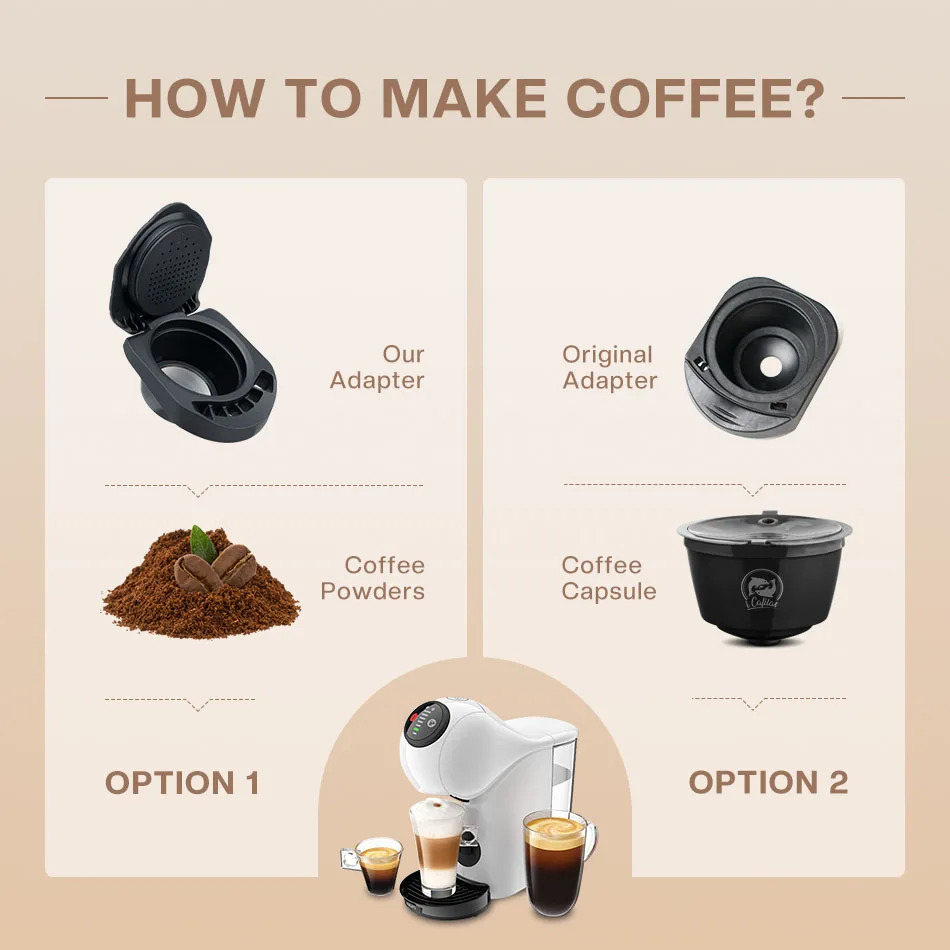 HOW TO MAKE COFFEE?

Our Adapter

Coffee Powders

OPTION 1

Original Adapter

Coffee Capsule

iCafilas

OPTION 2