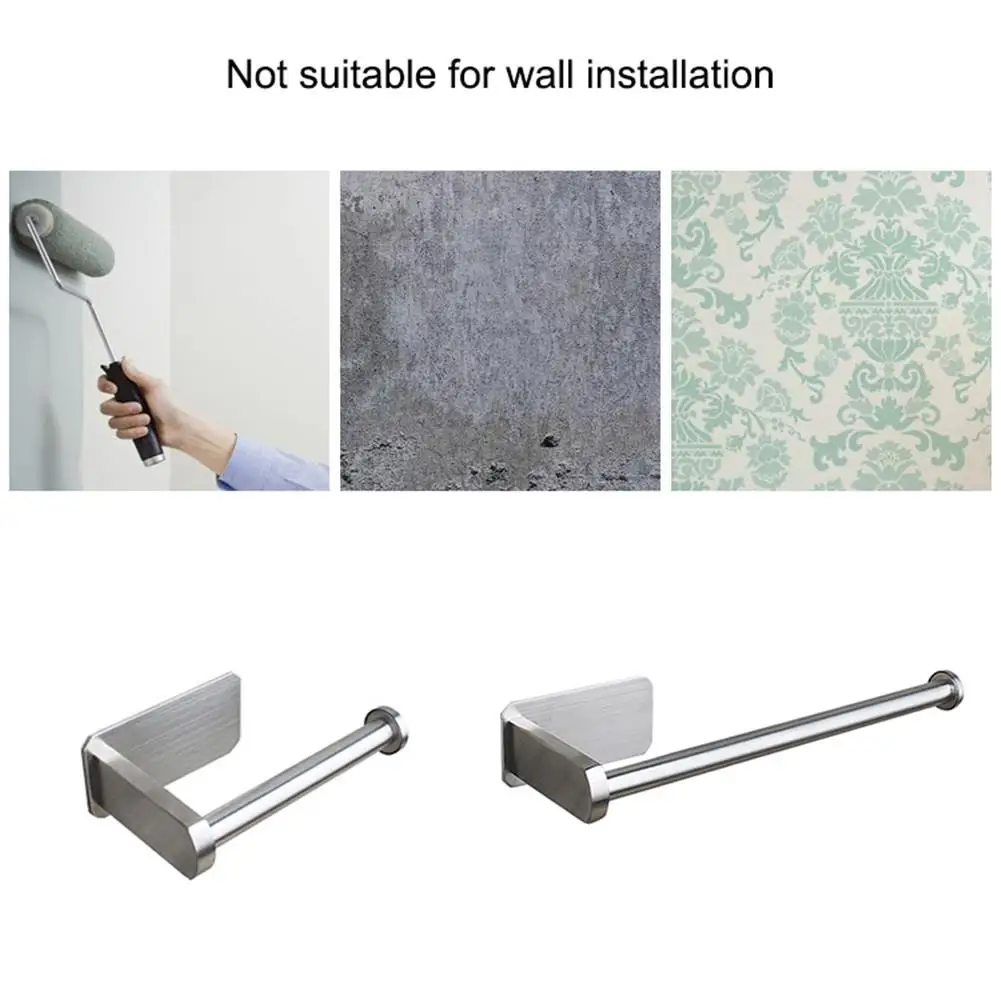 Not suitable for wall installation