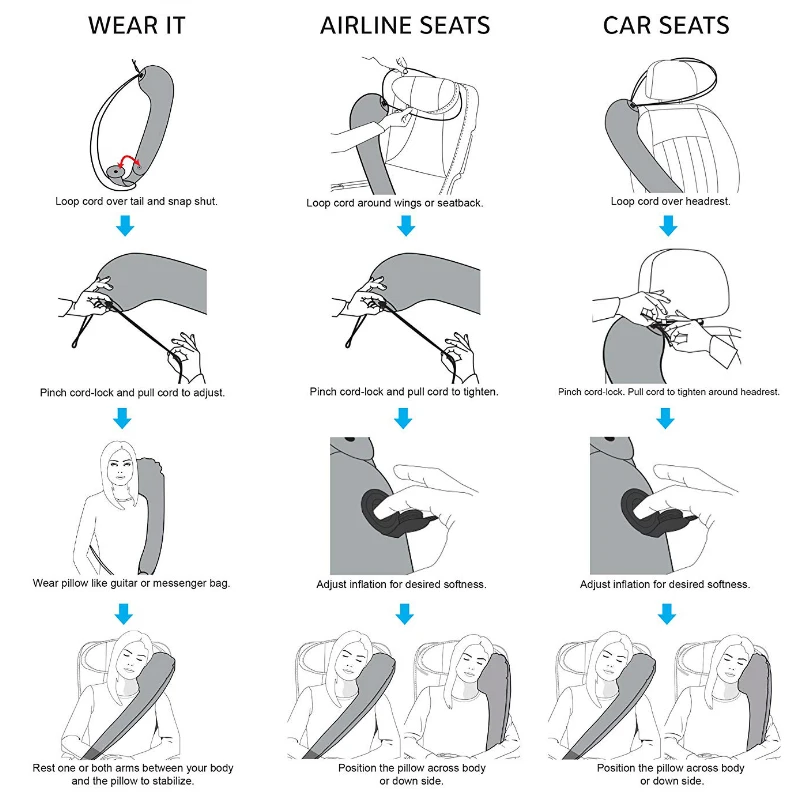 WEAR IT

Loop cord over tail and snap shut.

Pinch cord-lock and pull cord to adjust.

Wear pillow like guitar or messenger bag.

Rest one or both arms between your body and the pillow to stabilize.

AIRLINE SEATS

Loop cord around wings or seatback.

Pinch cord-lock and pull cord to tighten.

Adjust inflation for desired softness.

Position the pillow across body or down side.

CAR SEATS

Loop cord over headrest.

Pinch cord-lock. Pull cord to tighten around headrest.

Adjust inflation for desired softness.

Position the pillow across body or down side.