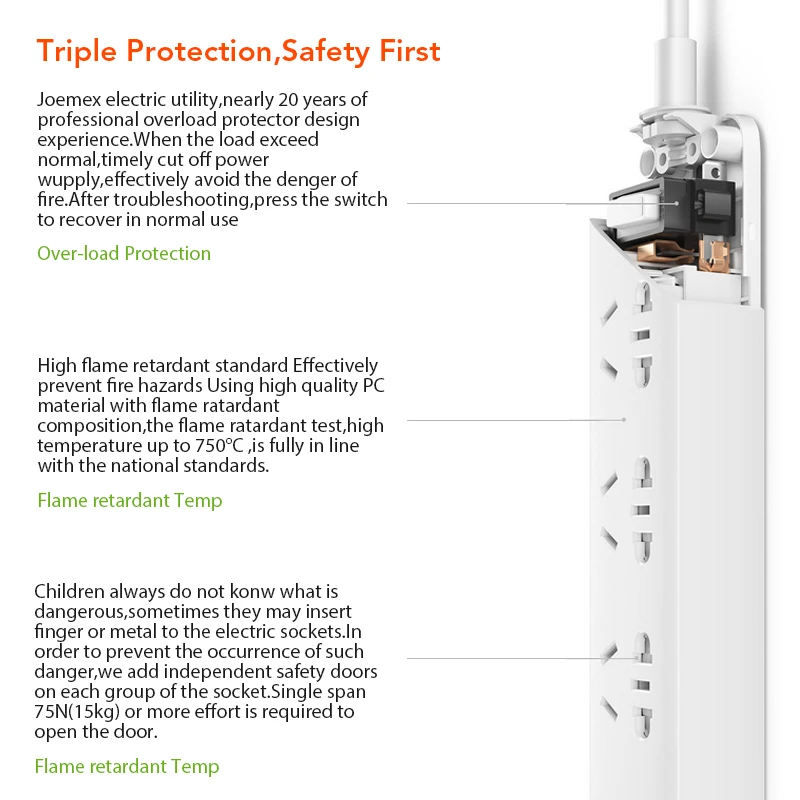 Triple Protection,Safety First

Joemex electric utility,nearly 20 years of professional overload protector design experience.When the load exceed normal,timely cut off power wupply,effectively avoid the denger of fire.After troubleshooting,press the switch to recover in normal use

Over-load Protection

High flame retardant standard Effectively prevent fire hazards Using high quality PC material with flame ratardant composition,the flame ratardant test,high temperature up to 750°C ,is fully in line with the national standards.

Flame retardant Temp

Children always do not konw what is dangerous,sometimes they may insert finger or metal to the electric sockets.In order to prevent the occurrence of such danger,we add independent safety doors on each group of the socket.Single span 75N(15kg) or more effort is required to open the door.

Flame retardant Temp