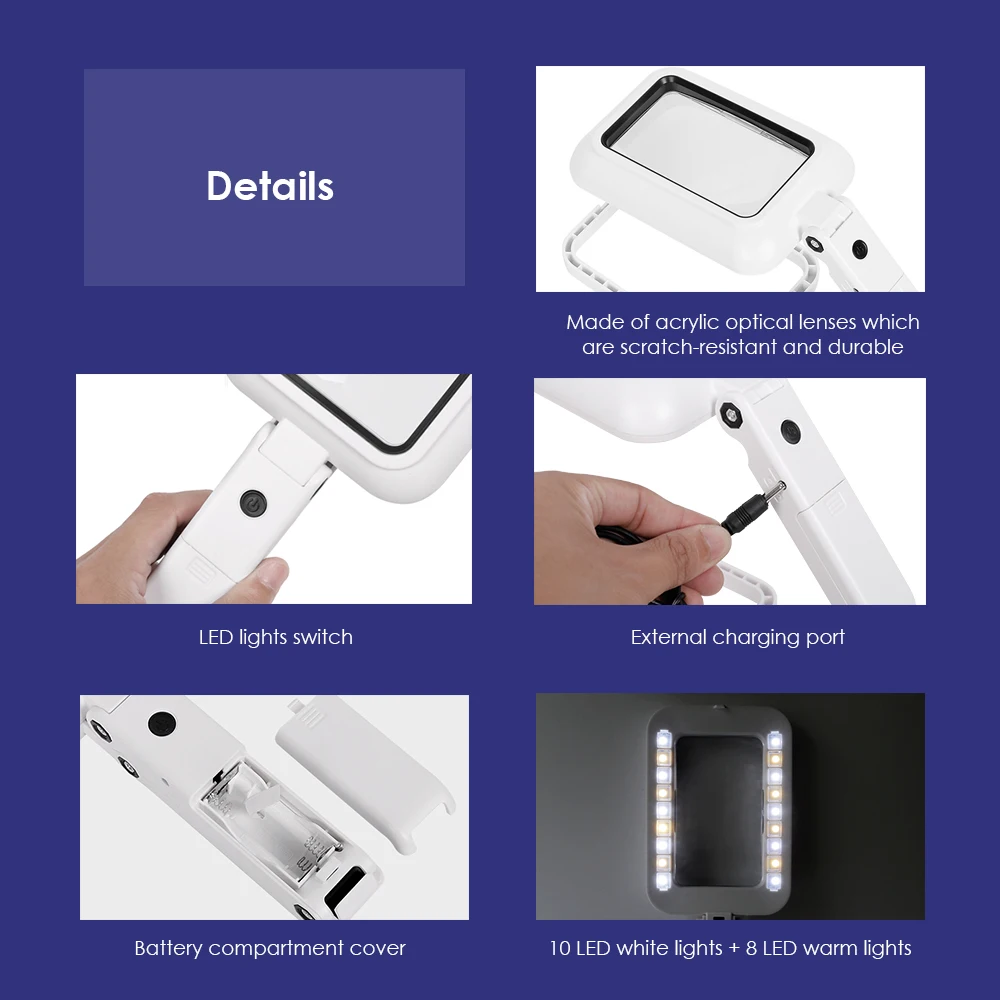 Details

Made of acrylic optical lenses which are scratch-resistant and durable

LED lights switch

External charging port

Battery compartment cover

10 LED white lights + 8 LED warm lights