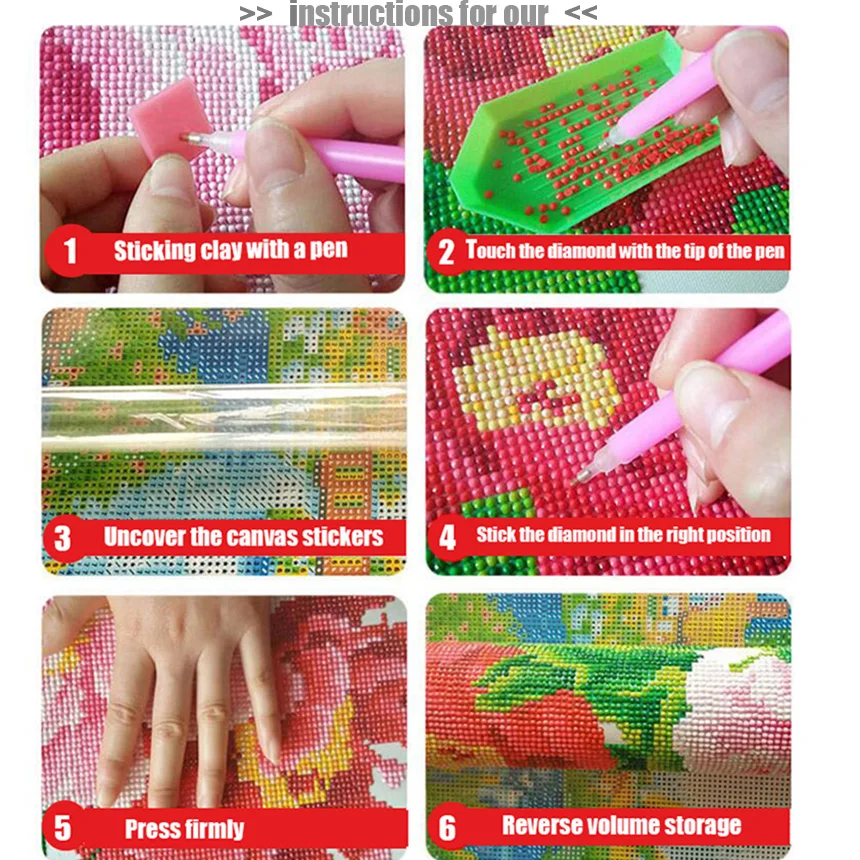 >> instructions for our <<

1 Sticking clay with a pen

2 Touch the diamond with the tip of the pen

3 Uncover the canvas stickers

4 Stick the diamond in the right position

5 Press firmly

6 Reverse volume storage