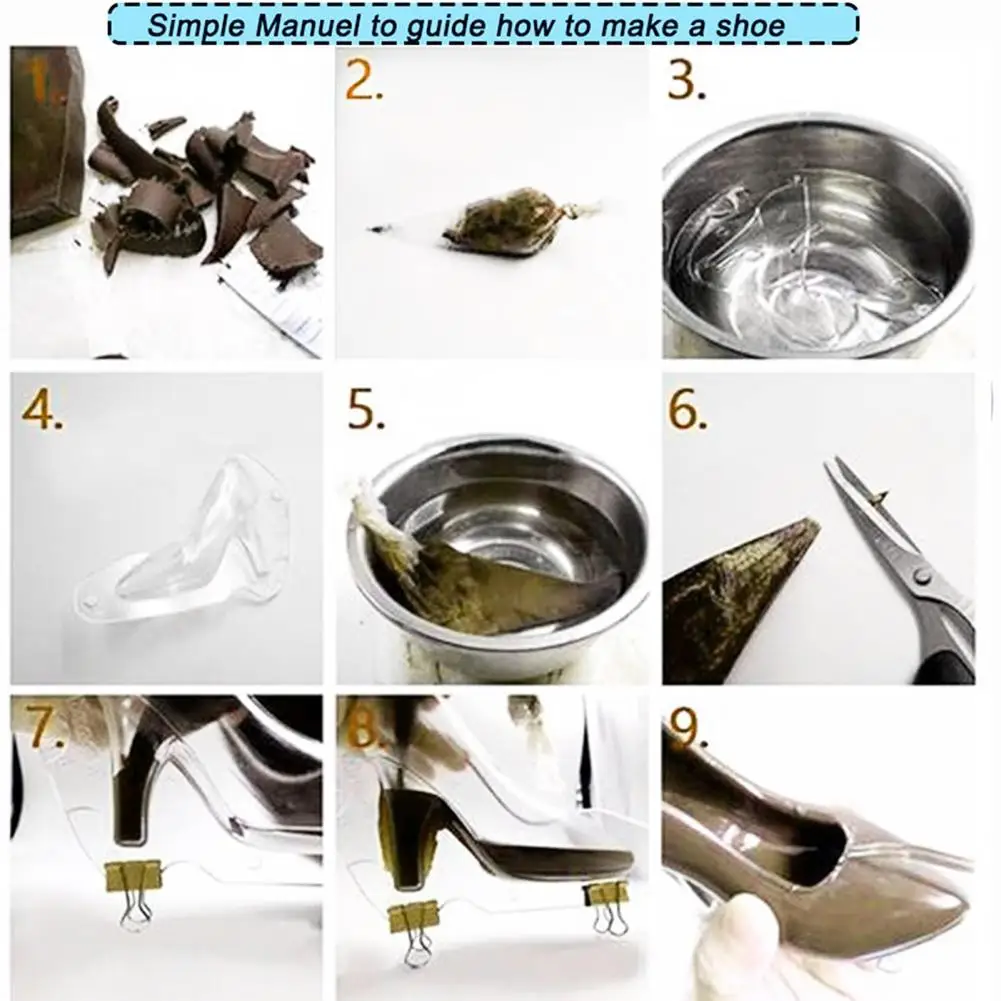 Simple Manuel to guide how to make a shoe

1.

2.

3.

4.

5.

6.

7.

8.

9.