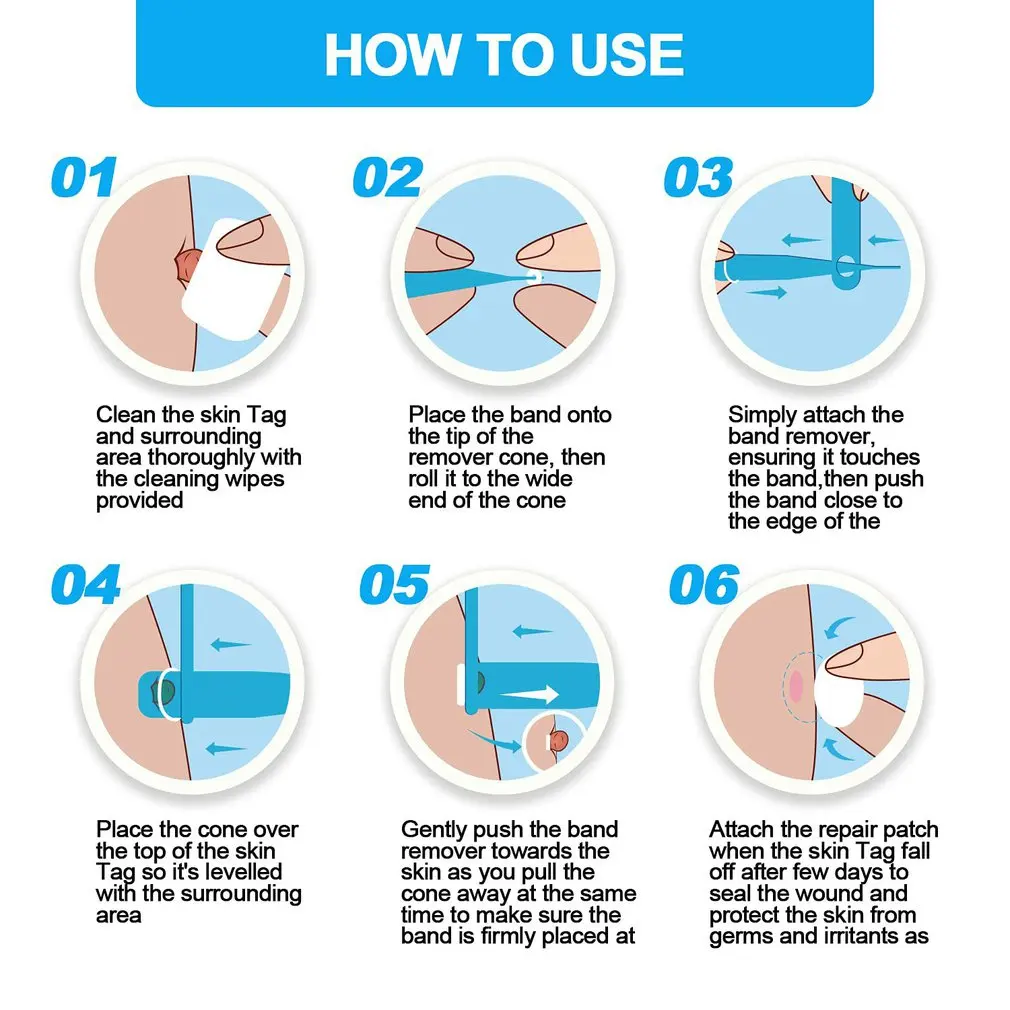 HOW TO USE

01

Clean the skin Tag and surrounding area thoroughly with the cleaning wipes provided

02

Place the band onto the tip of the remover cone, then roll it to the wide end of the cone

03

Simply attach the band remover, ensuring it touches the band,then push the band close to the edge of the

04

Place the cone over the top of the skin Tag so it's levelled with the surrounding area

05

Gently push the band remover towards the skin as you pull the cone away at the same time to make sure the band is firmly placed at

06

Attach the repair patch when the skin Tag fall off after few days to seal the wound and protect the skin from germs and irritants as