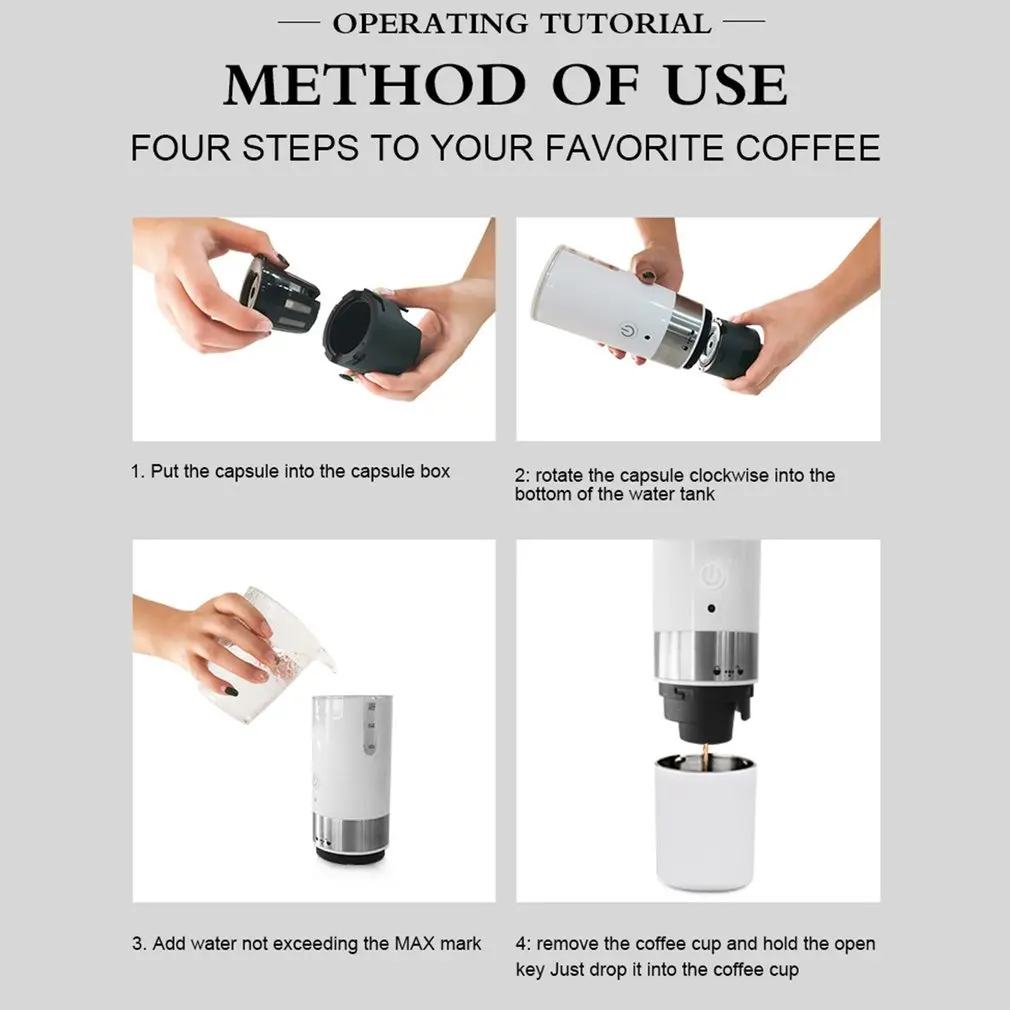 — OPERATING TUTORIAL —

METHOD OF USE

FOUR STEPS TO YOUR FAVORITE COFFEE

1. Put the capsule into the capsule box

2: rotate the capsule clockwise into the bottom of the water tank

3. Add water not exceeding the MAX mark

4: remove the coffee cup and hold the open key Just drop it into the coffee cup