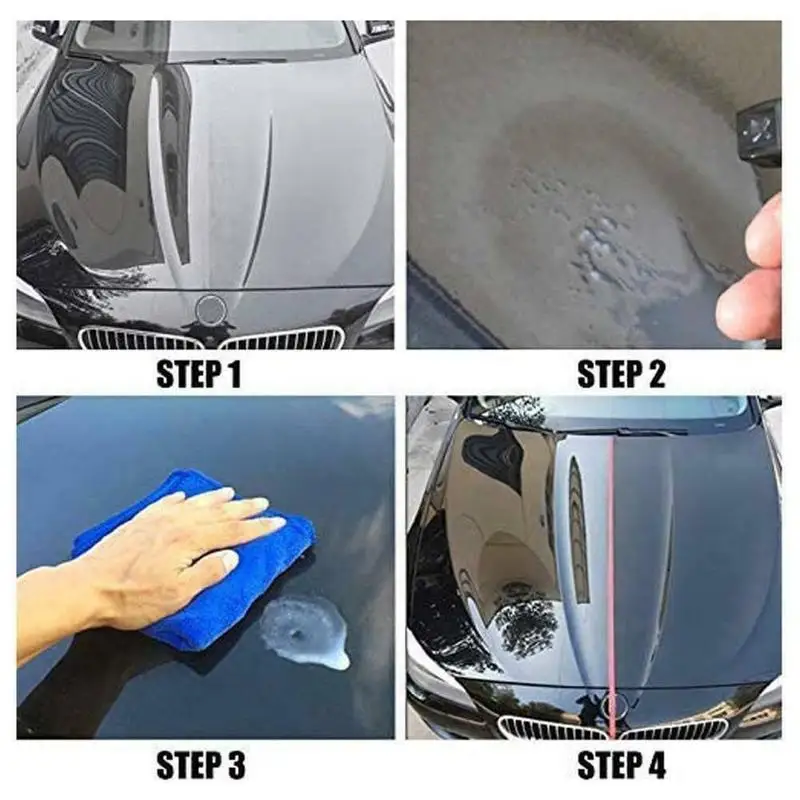 STEP 1

STEP 2

STEP 3

STEP 4