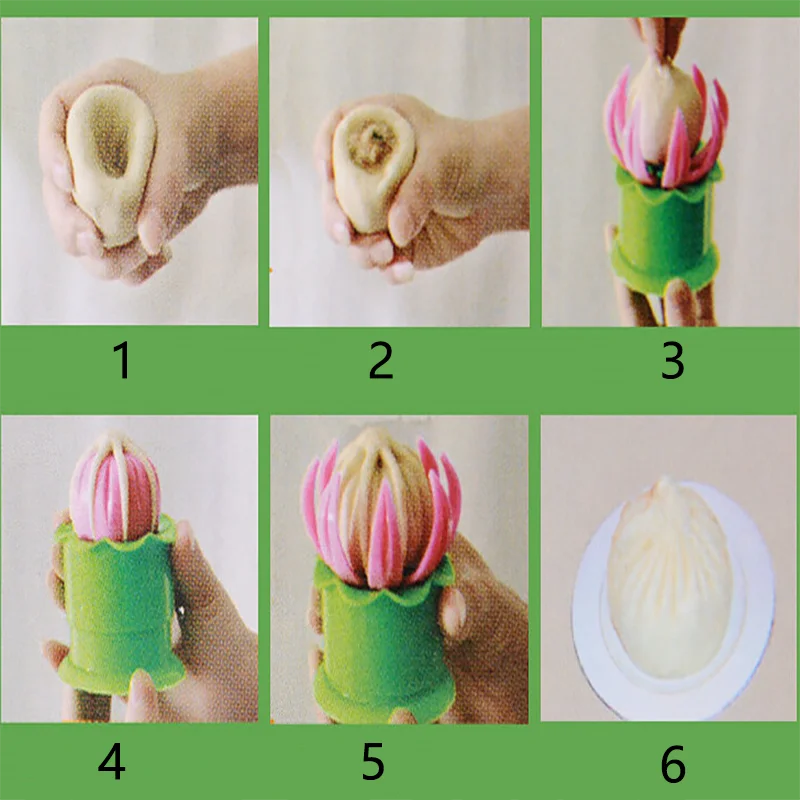 1
2
3
4
5
6