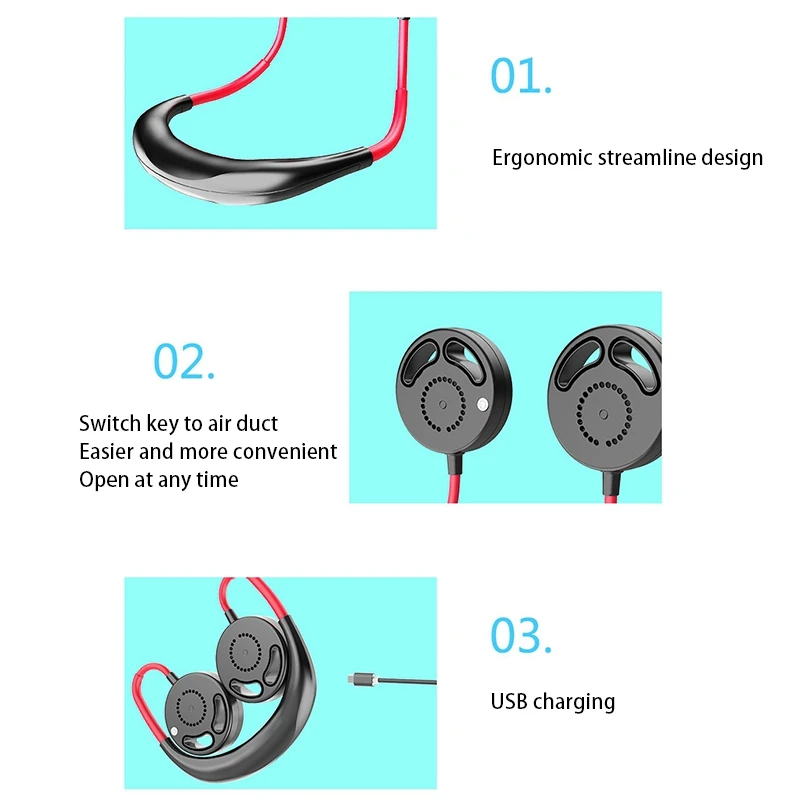 01.

Ergonomic streamline design

02.

Switch key to air duct
Easier and more convenient
Open at any time

03.

USB charging