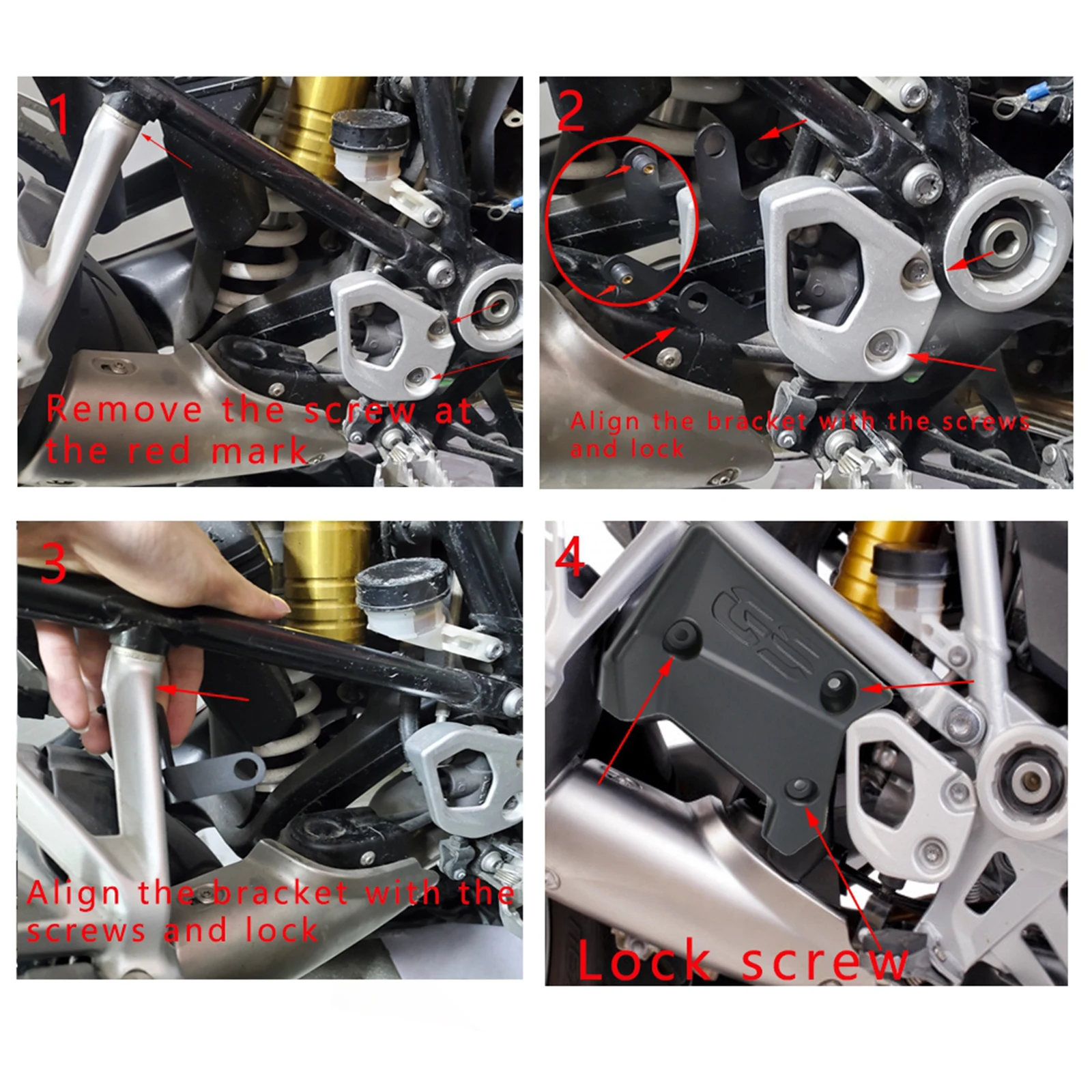 1

Remove the screw at the red mark

2

Align the bracket with the screws and lock

3

Align the bracket with the screws and lock

4

GS

Lock screw