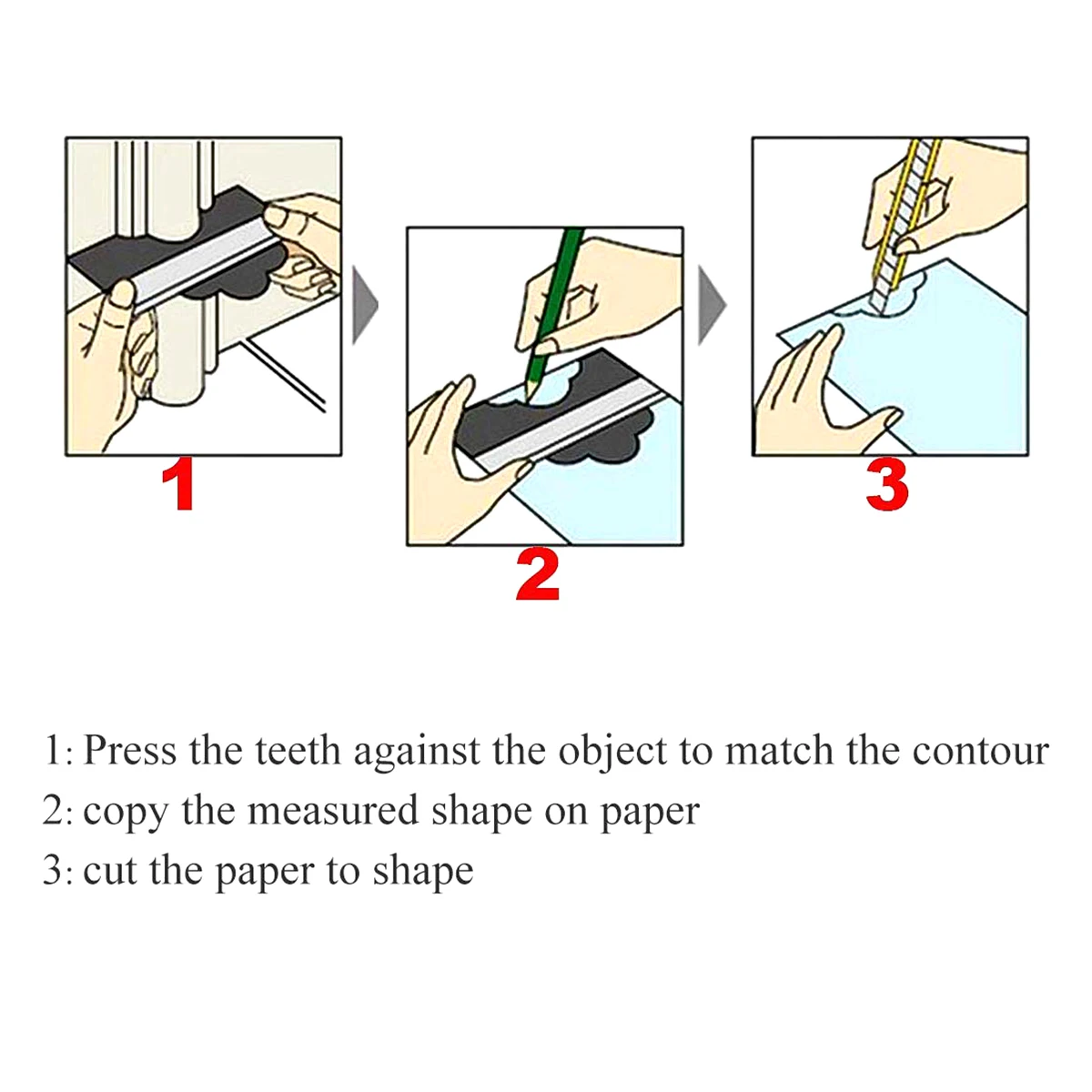 1

2

3

1: Press the teeth against the object to match the contour
2: copy the measured shape on paper
3: cut the paper to shape