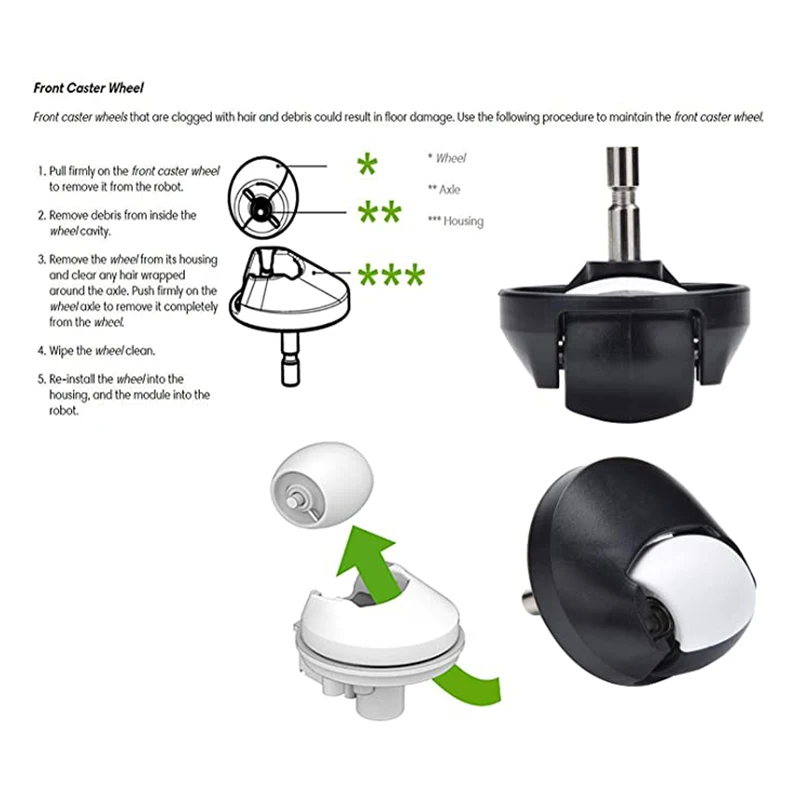 Front Caster Wheel

Front caster wheels that are clogged with hair and debris could result in floor damage. Use the following procedure to maintain the front caster wheel.

1. Pull firmly on the front caster wheel to remove it from the robot.

2. Remove debris from inside the wheel cavity.

3. Remove the wheel from its housing and clear any hair wrapped around the axle. Push firmly on the wheel axle to remove it completely from the wheel.

4. Wipe the wheel clean.

5. Re-install the wheel into the housing, and the module into the robot.

*

**

***

* Wheel

** Axle

*** Housing