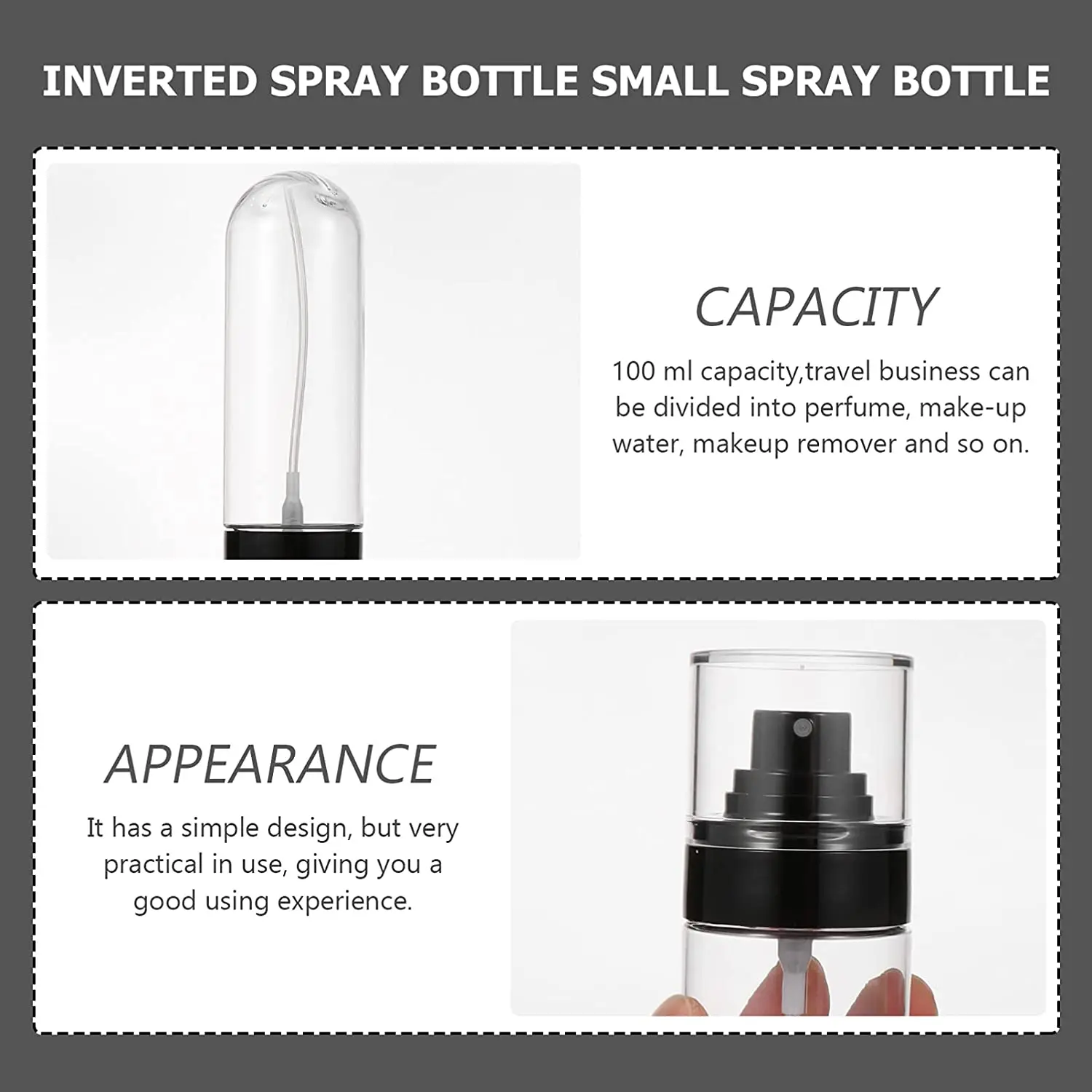 INVERTED SPRAY BOTTLE SMALL SPRAY BOTTLE

CAPACITY

100 ml capacity,travel business can be divided into perfume, make-up water, makeup remover and so on.

APPEARANCE

It has a simple design, but very practical in use, giving you a good using experience.