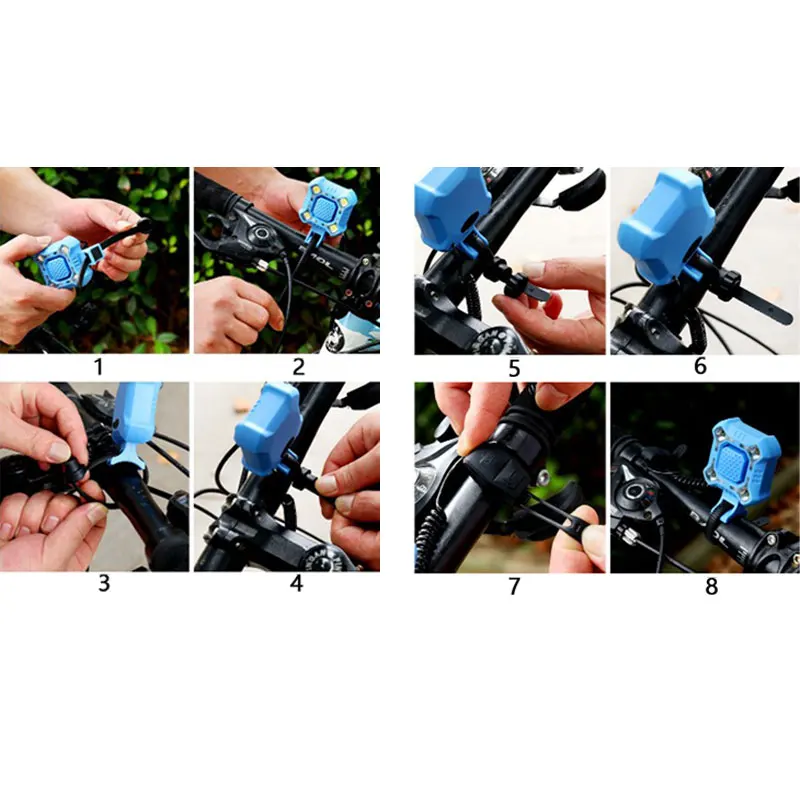 1

2

3

4

5

6

7

8