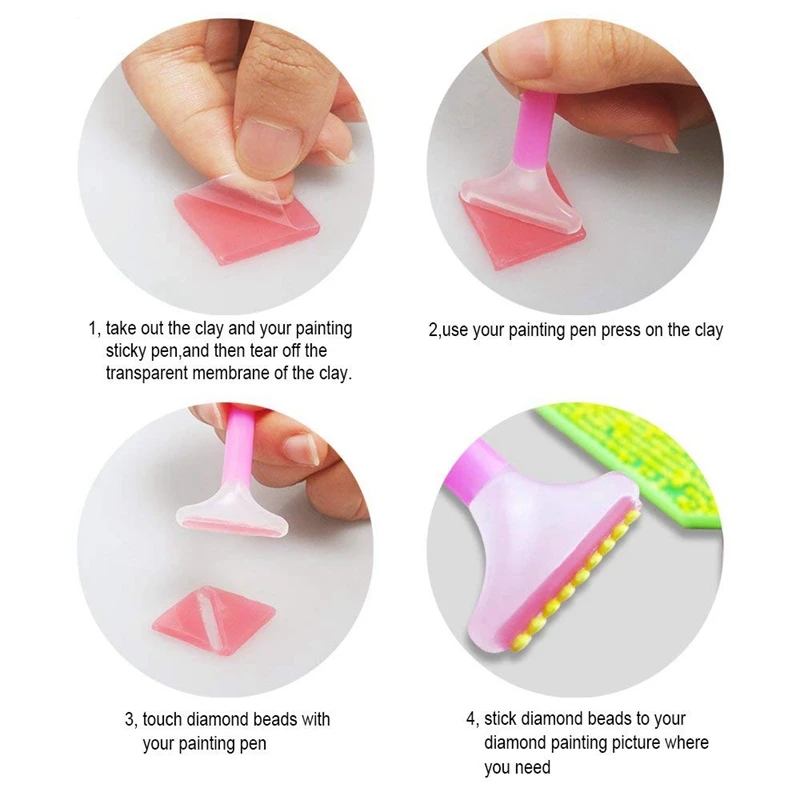 1, take out the clay and your painting sticky pen,and then tear off the transparent membrane of the clay.

2,use your painting pen press on the clay

3, touch diamond beads with your painting pen

4, stick diamond beads to your diamond painting picture where you need