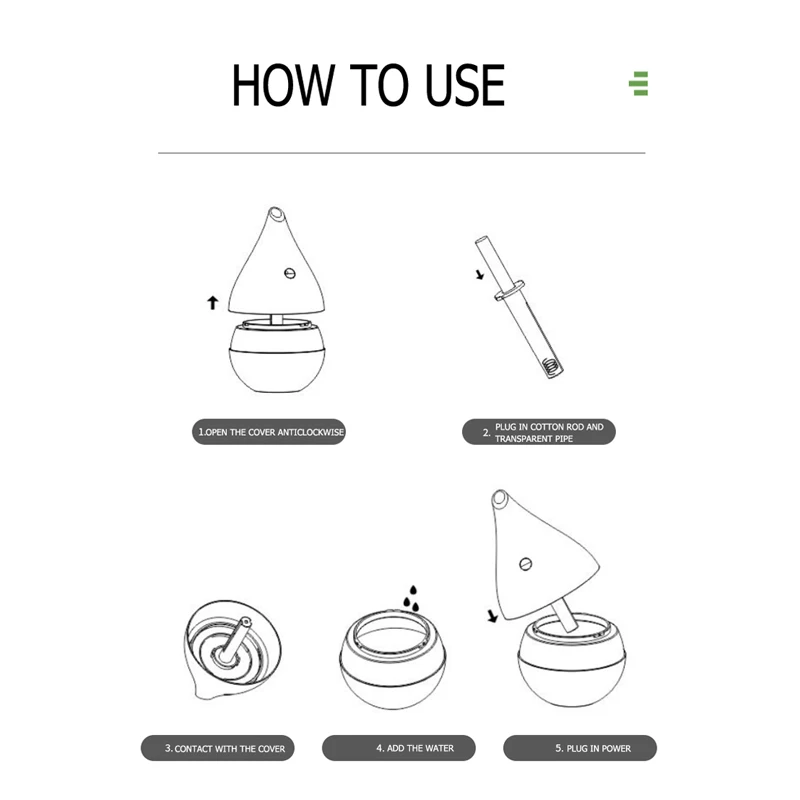 HOW TO USE

1.OPEN THE COVER ANTICLOCKWISE

2. PLUG IN COTTON ROD AND TRANSPARENT PIPE

3. CONTACT WITH THE COVER

4. ADD THE WATER

5. PLUG IN POWER