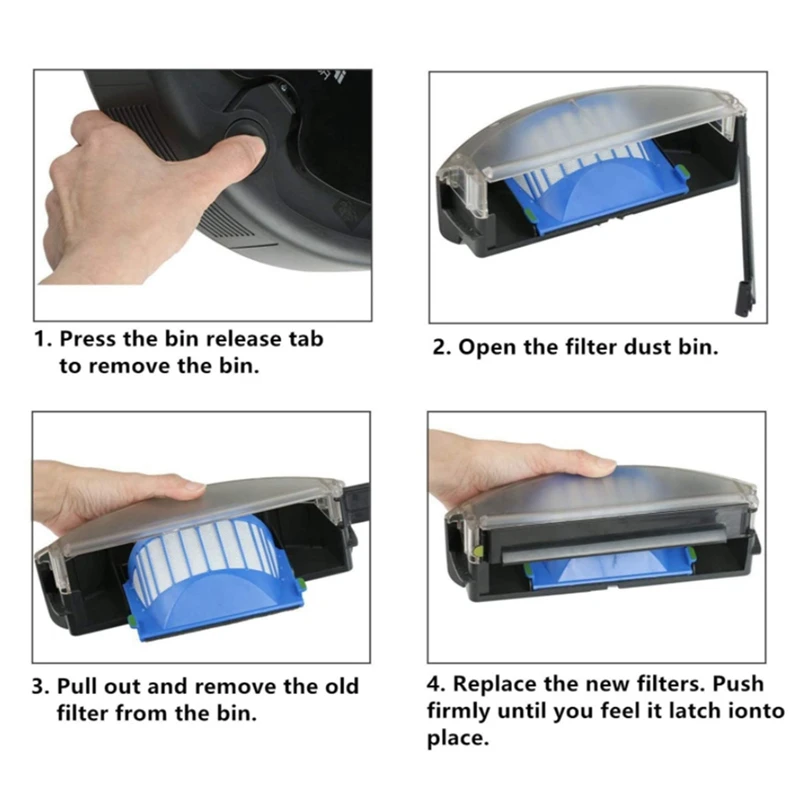 1. Press the bin release tab to remove the bin.

2. Open the filter dust bin.

3. Pull out and remove the old filter from the bin.

4. Replace the new filters. Push firmly until you feel it latch ionto place.