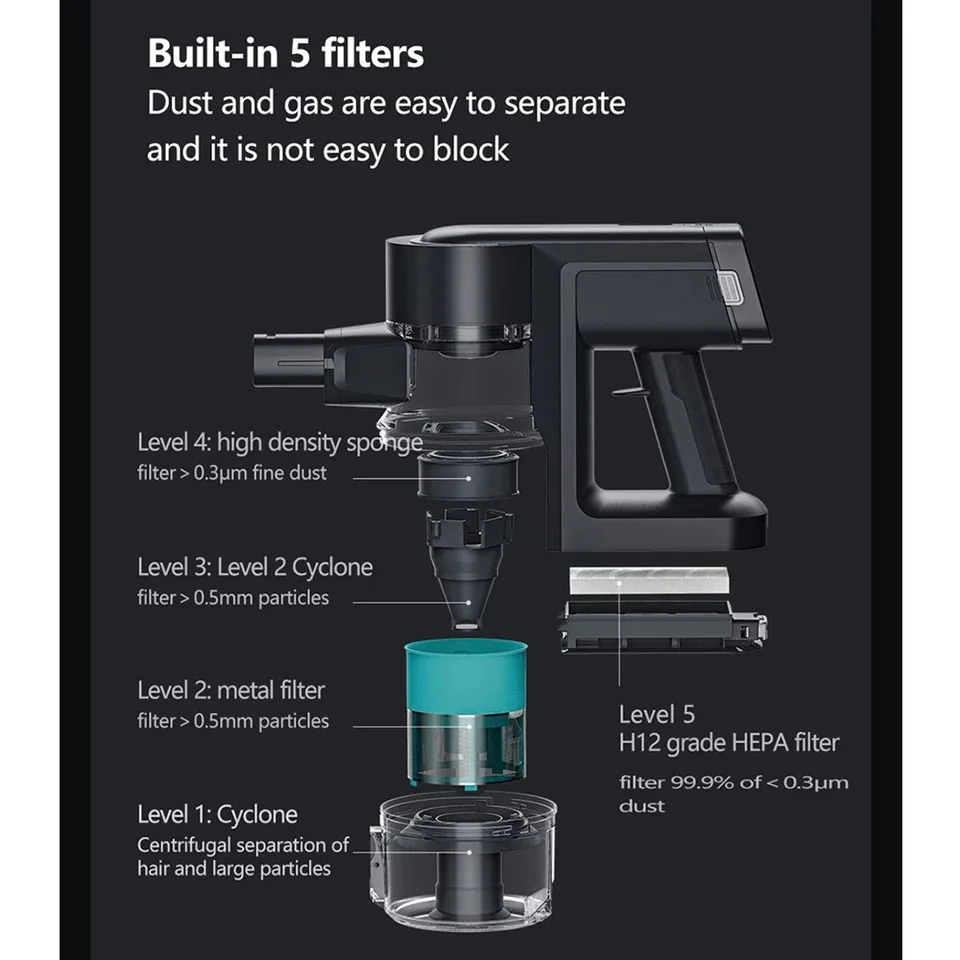 Built-in 5 filters
Dust and gas are easy to separate and it is not easy to block

Level 4: high density sponge
filter > 0.3μm fine dust

Level 3: Level 2 Cyclone
filter > 0.5mm particles

Level 2: metal filter
filter > 0.5mm particles

Level 1: Cyclone
Centrifugal separation of hair and large particles

Level 5
H12 grade HEPA filter

filter 99.9% of < 0.3μm dust