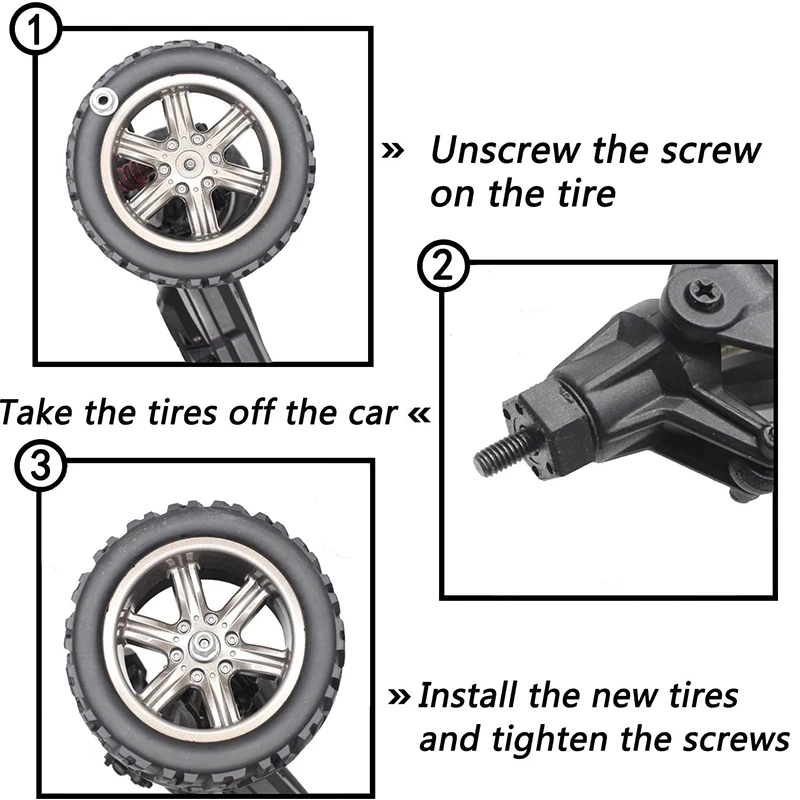 1

» Unscrew the screw on the tire

2

Take the tires off the car «

3

» Install the new tires and tighten the screws