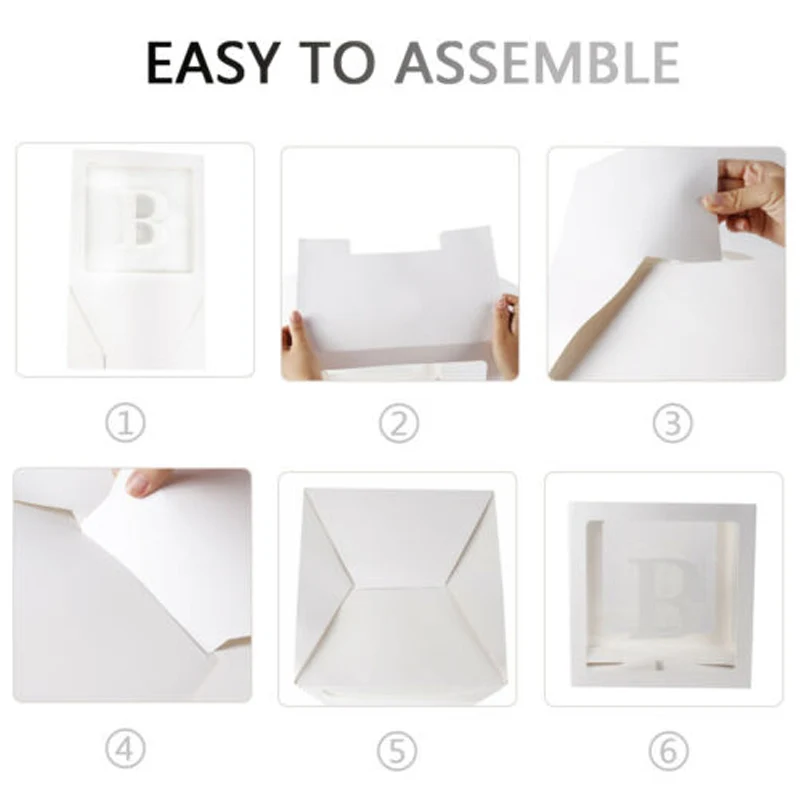 EASY TO ASSEMBLE

B

①

②

③

④

⑤

B

⑥