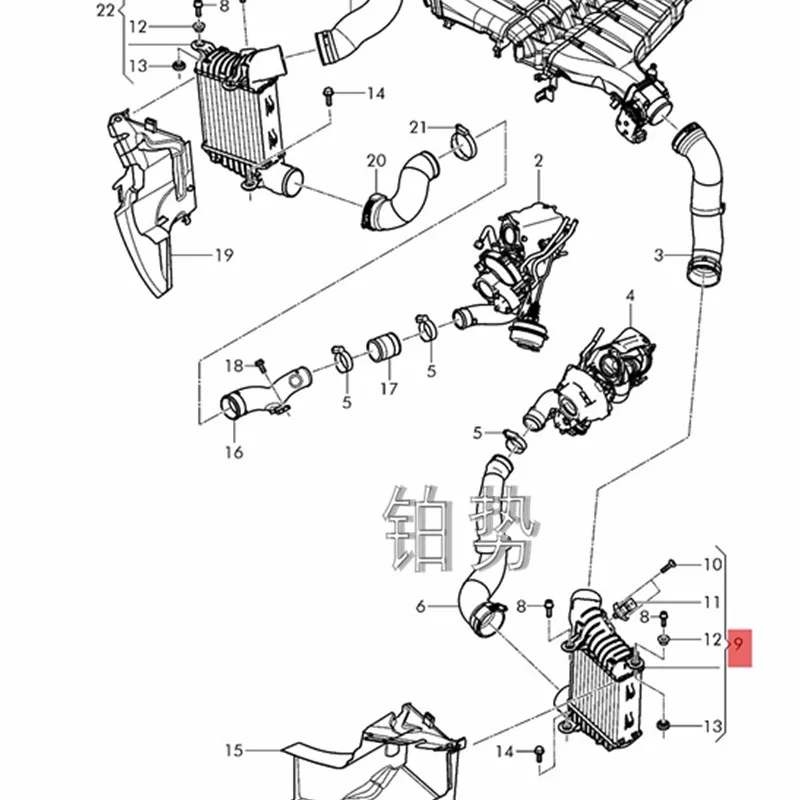 22
8
12
13
14
21
20
2
19
3
4
18
5
17
5
16
5
铂势
6
8
10
11
8
12
9
13
15
14