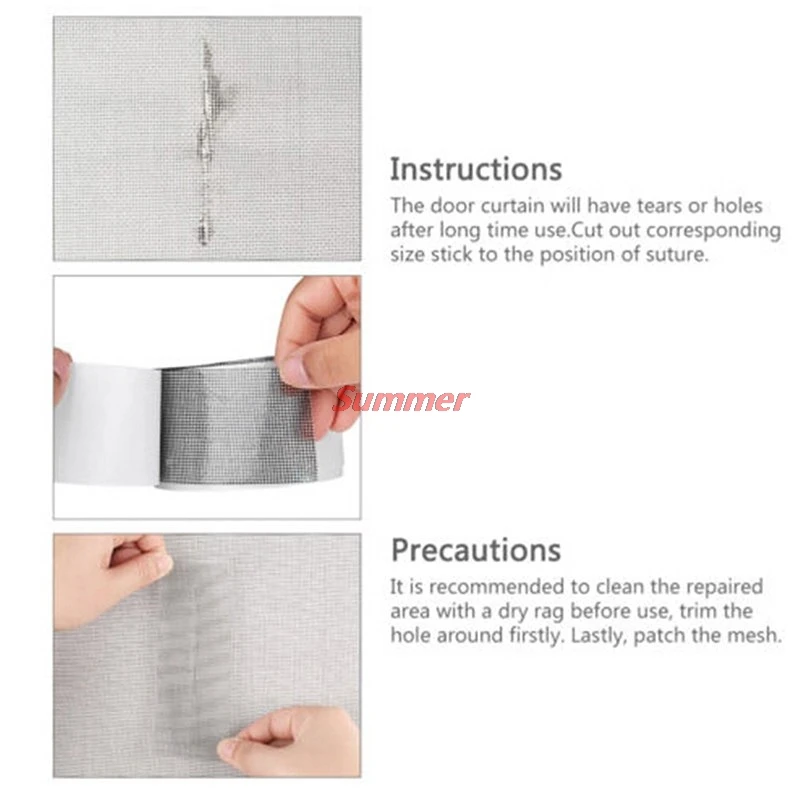 Instructions
The door curtain will have tears or holes after long time use.Cut out corresponding size stick to the position of suture.

Summer

Precautions
It is recommended to clean the repaired area with a dry rag before use, trim the hole around firstly. Lastly, patch the mesh.