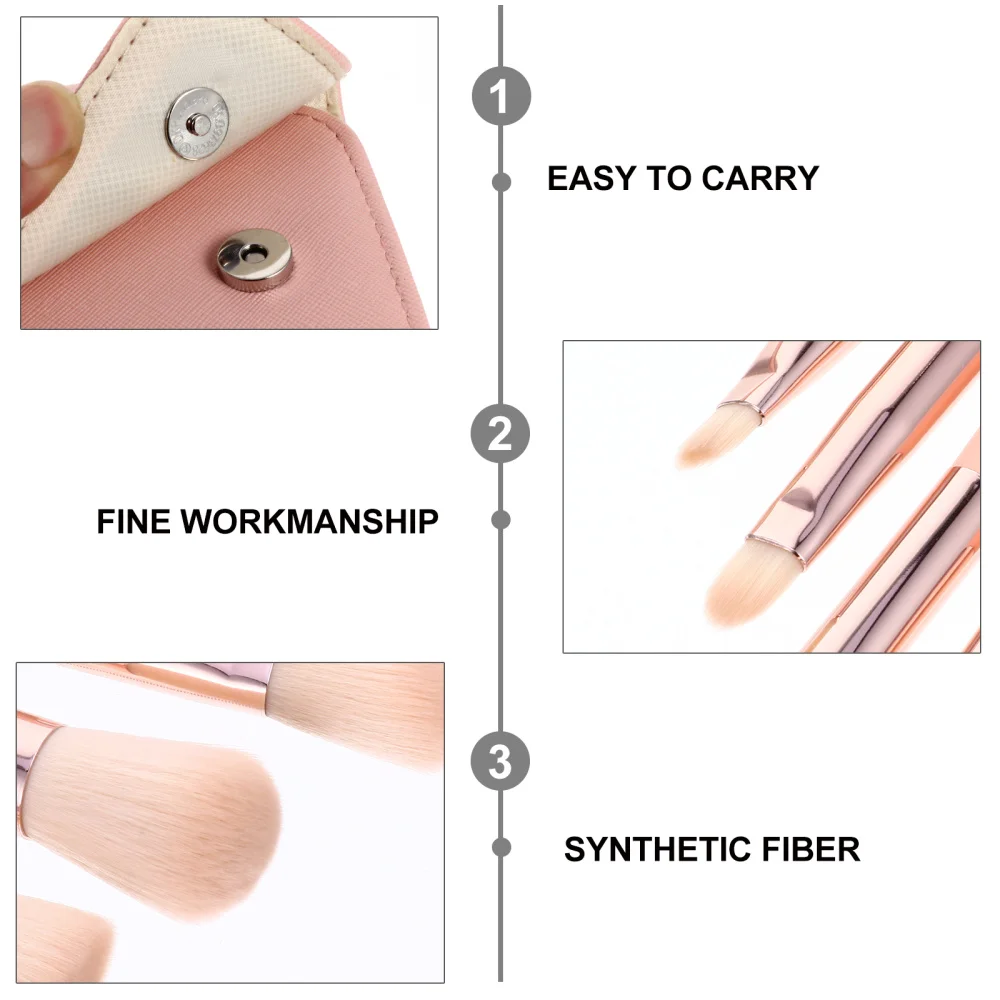 1
EASY TO CARRY

2
FINE WORKMANSHIP

3
SYNTHETIC FIBER