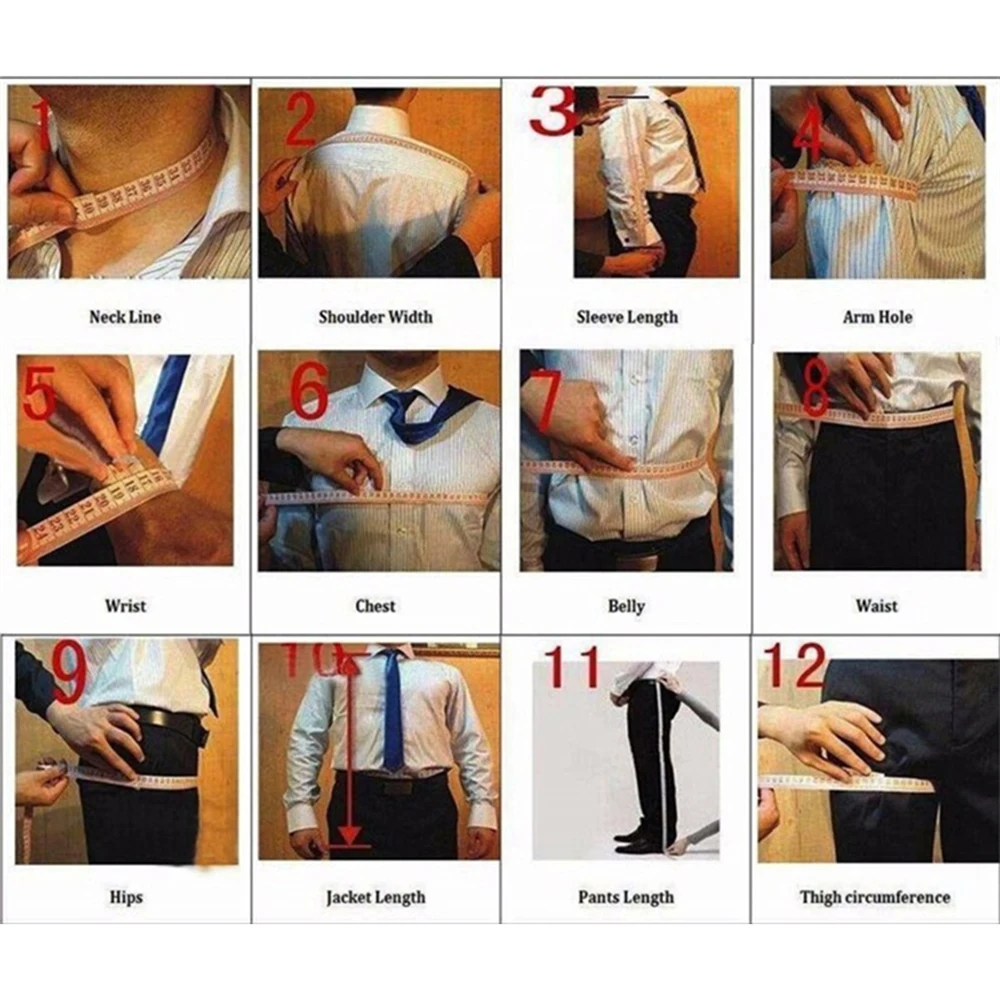 1
Neck Line

2
Shoulder Width

3
Sleeve Length

4
Arm Hole

5
Wrist

6
Chest

7
Belly

8
Waist

9
Hips

10
Jacket Length

11
Pants Length

12
Thigh circumference