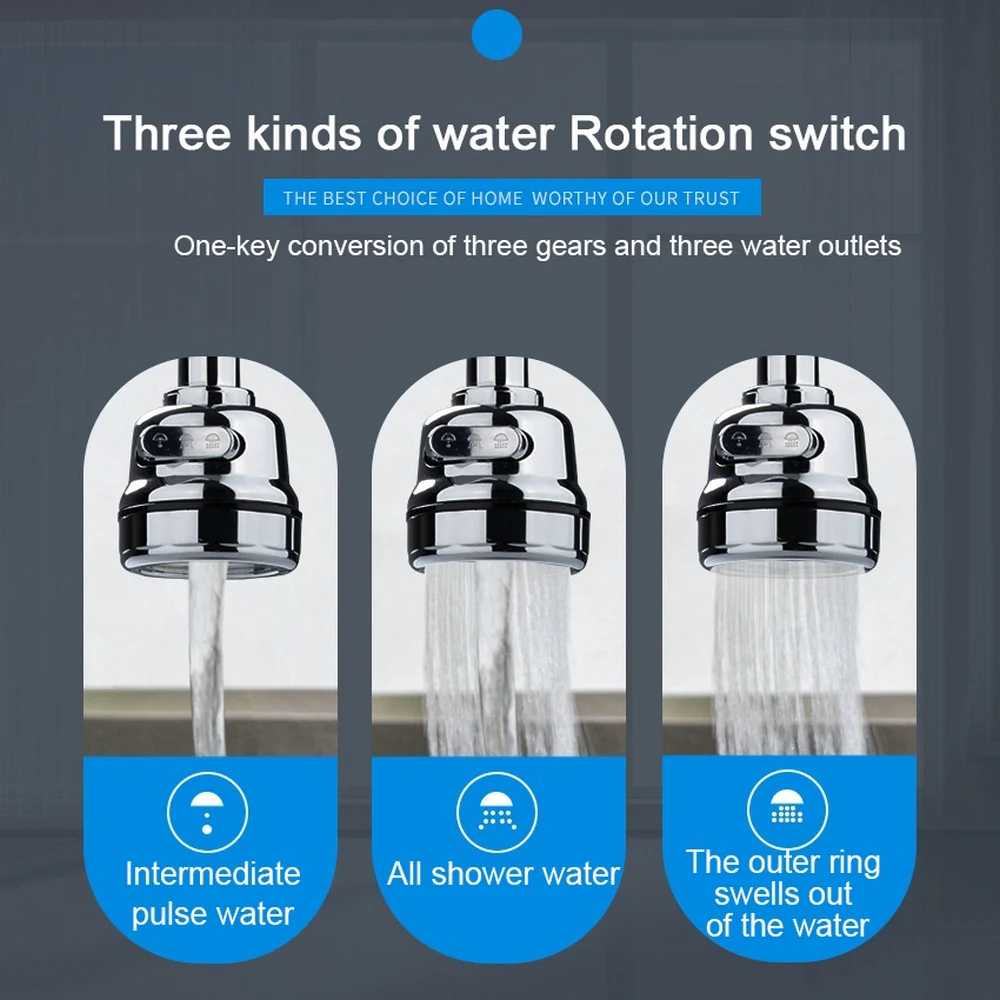 Three kinds of water Rotation switch

THE BEST CHOICE OF HOME WORTHY OF OUR TRUST

One-key conversion of three gears and three water outlets

Intermediate pulse water

All shower water

The outer ring swells out of the water