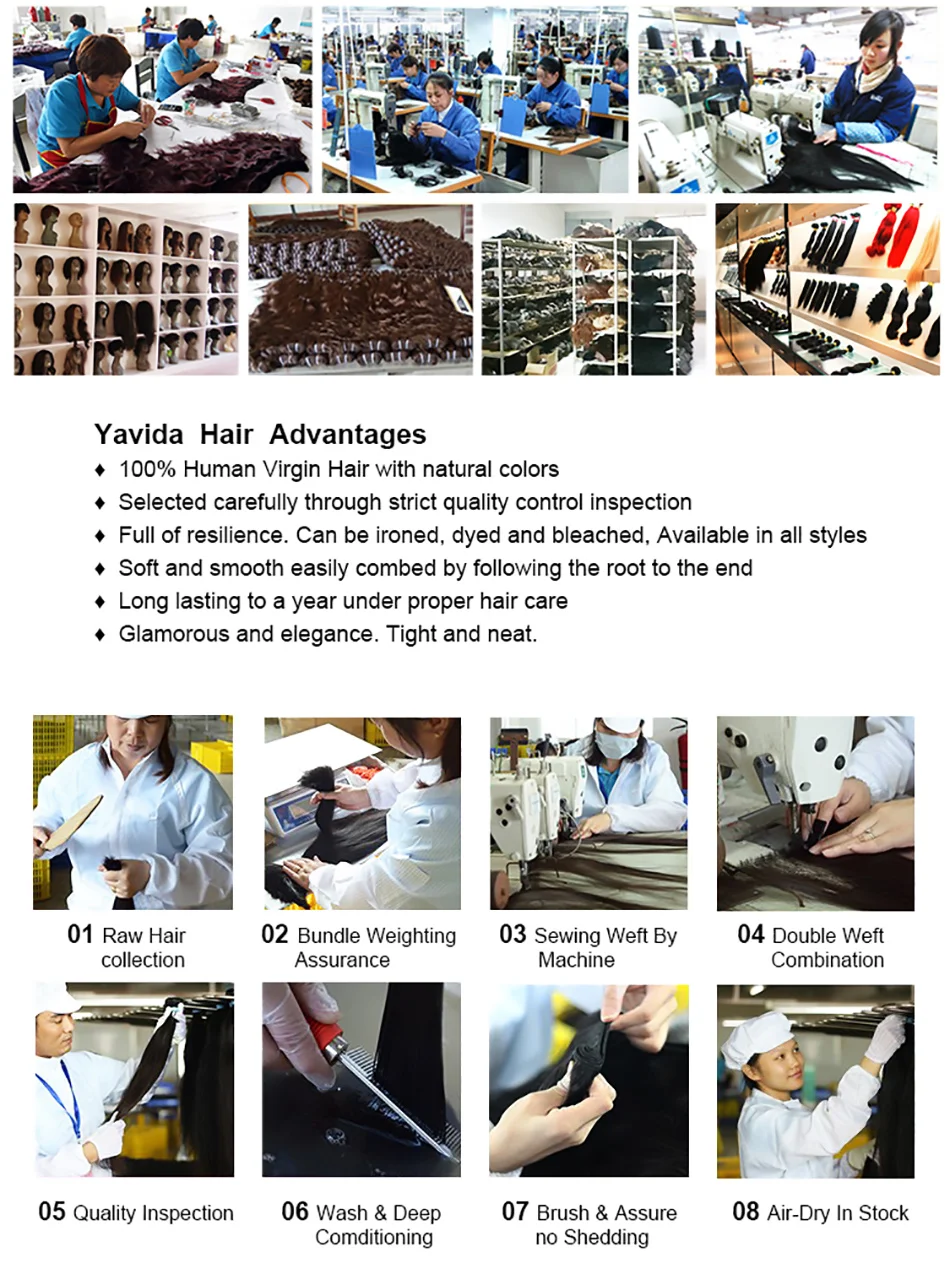 Yavida Hair Advantages

♦ 100% Human Virgin Hair with natural colors
♦ Selected carefully through strict quality control inspection
♦ Full of resilience. Can be ironed, dyed and bleached, Available in all styles
♦ Soft and smooth easily combed by following the root to the end
♦ Long lasting to a year under proper hair care
♦ Glamorous and elegance. Tight and neat.

01 Raw Hair collection

02 Bundle Weighting Assurance

03 Sewing Weft By Machine

04 Double Weft Combination

05 Quality Inspection

06 Wash & Deep Comditioning

07 Brush & Assure no Shedding

08 Air-Dry In Stock