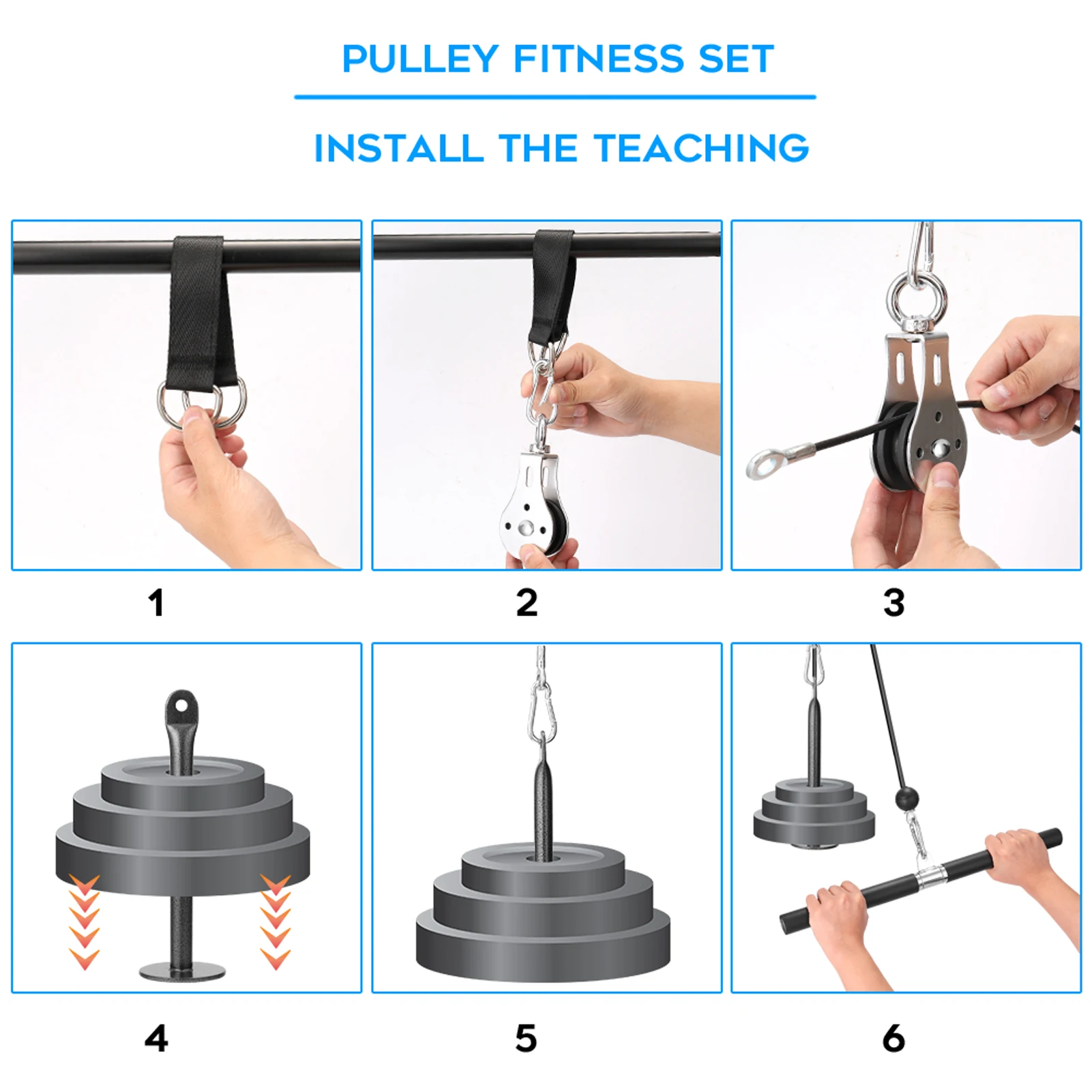 PULLEY FITNESS SET

INSTALL THE TEACHING

1

2

3

4

5

6