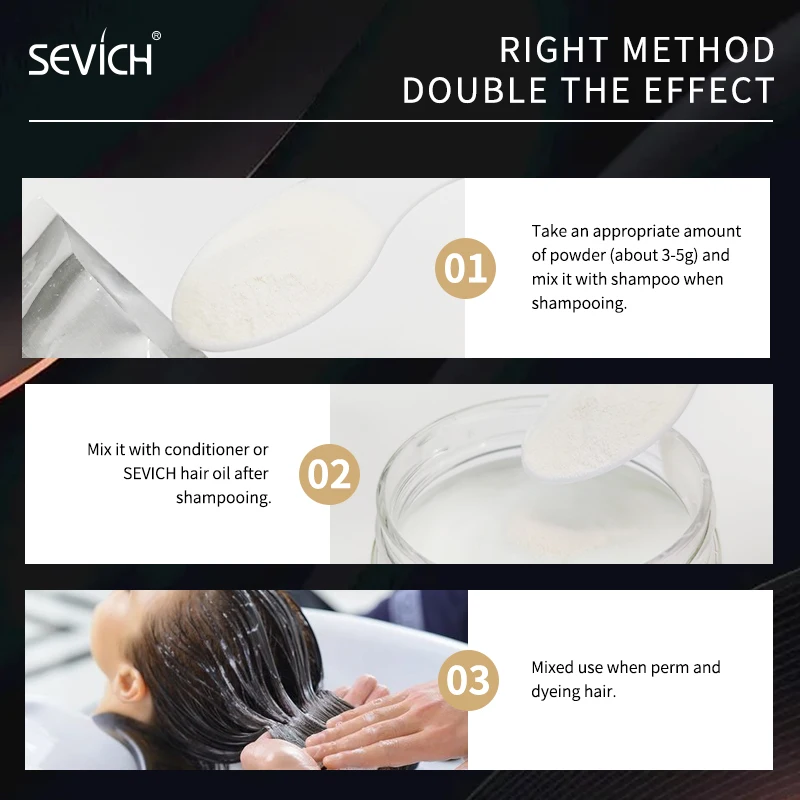 SEVICH®

RIGHT METHOD
DOUBLE THE EFFECT

01

Take an appropriate amount of powder (about 3-5g) and mix it with shampoo when shampooing.

Mix it with conditioner or SEVICH hair oil after shampooing.

02

03

Mixed use when perm and dyeing hair.