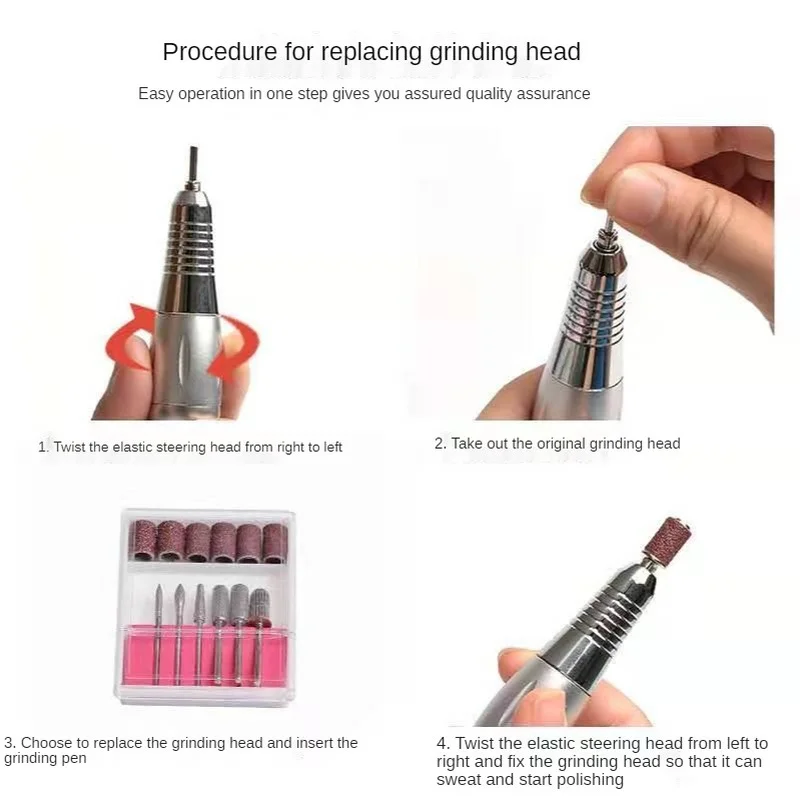 Procedure for replacing grinding head

Easy operation in one step gives you assured quality assurance

1. Twist the elastic steering head from right to left

2. Take out the original grinding head

3. Choose to replace the grinding head and insert the grinding pen

4. Twist the elastic steering head from left to right and fix the grinding head so that it can sweat and start polishing