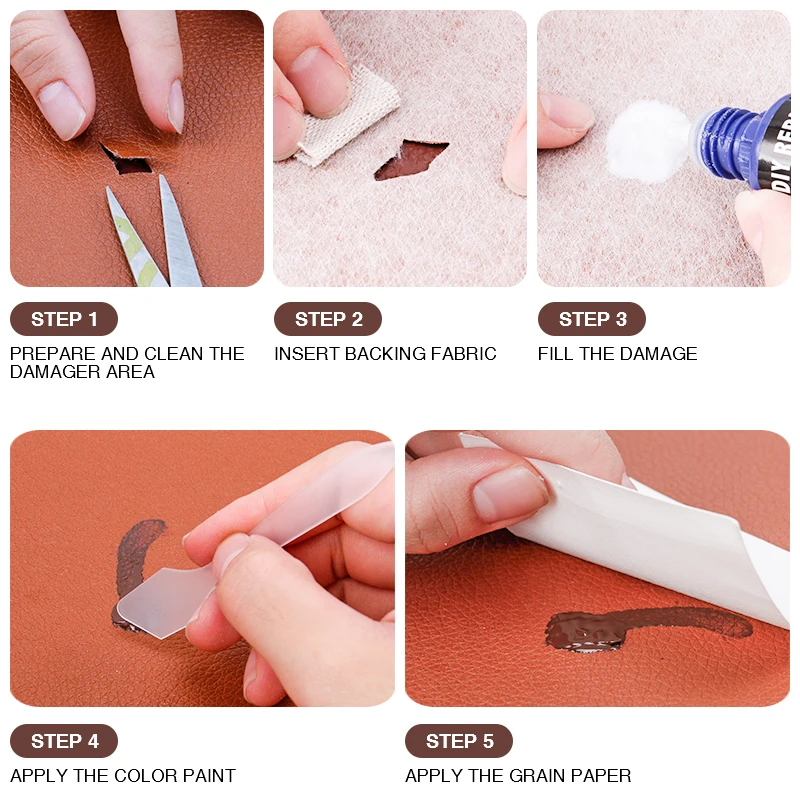 DIY REP

STEP 1

PREPARE AND CLEAN THE DAMAGER AREA

STEP 2

INSERT BACKING FABRIC

STEP 3

FILL THE DAMAGE

STEP 4

APPLY THE COLOR PAINT

STEP 5

APPLY THE GRAIN PAPER