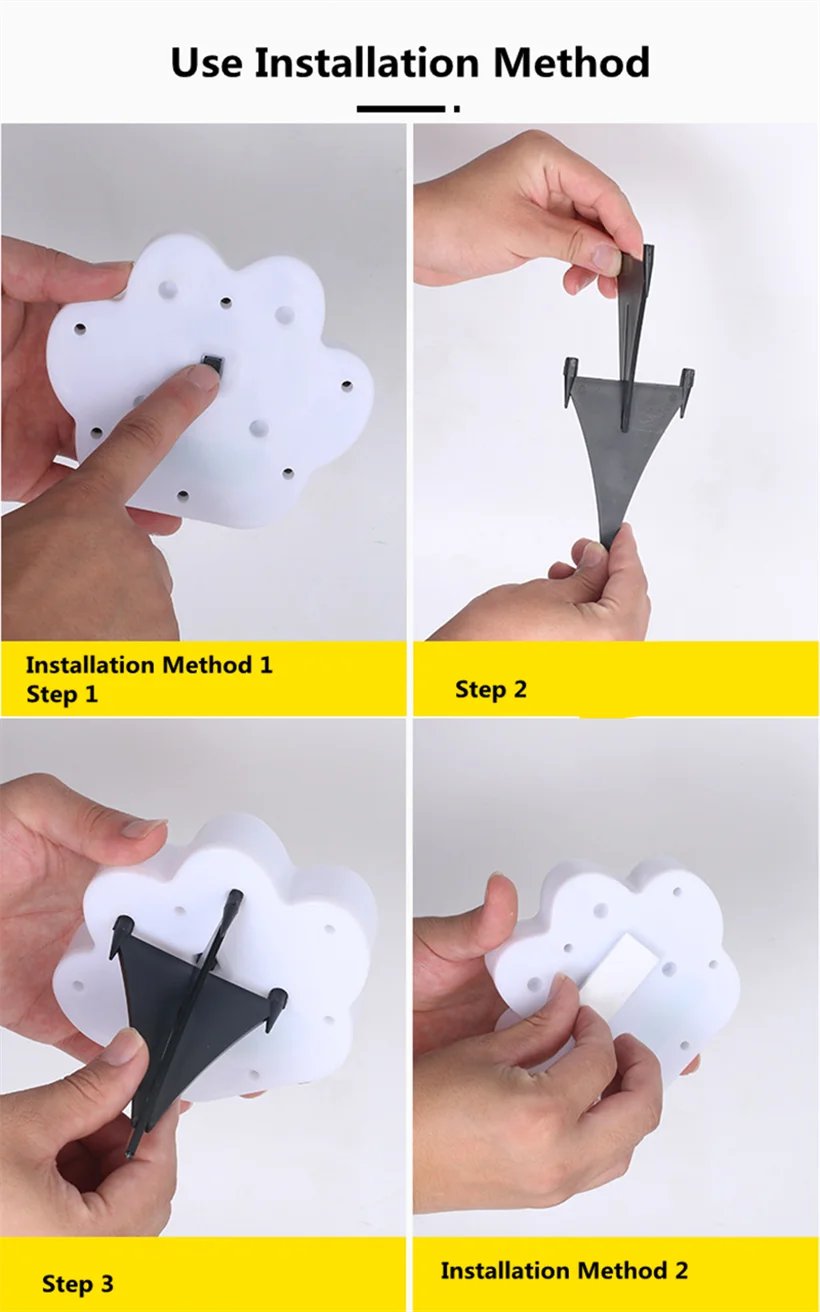 Use Installation Method

Installation Method 1
Step 1

Step 2

Step 3

Installation Method 2