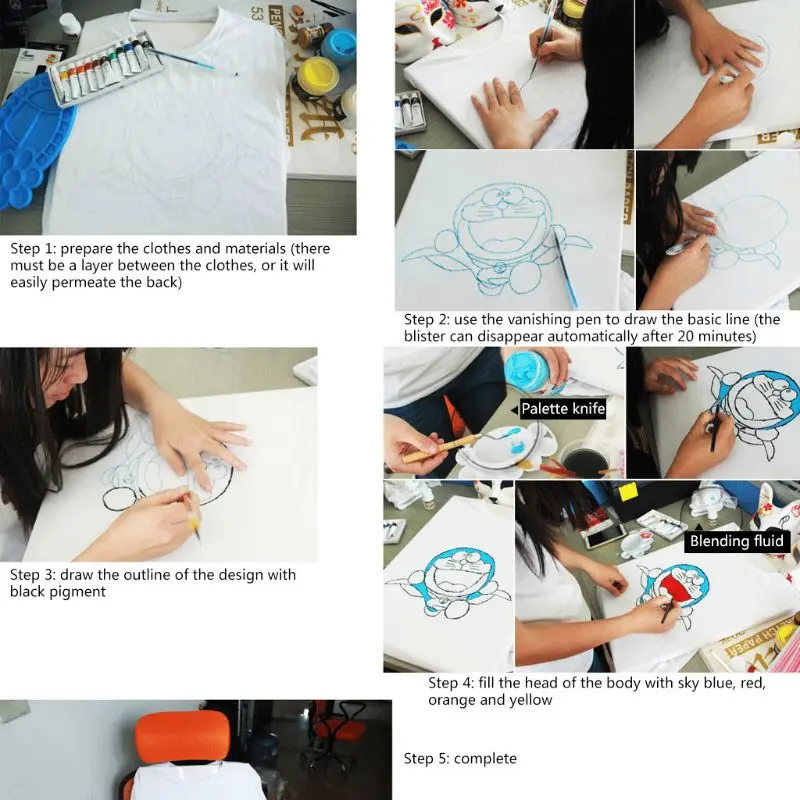 Step 1: prepare the clothes and materials (there must be a layer between the clothes, or it will easily permeate the back)

Step 2: use the vanishing pen to draw the basic line (the blister can disappear automatically after 20 minutes)

Step 3: draw the outline of the design with black pigment

Palette knife

Blending fluid

Step 4: fill the head of the body with sky blue, red, orange and yellow

Step 5: complete