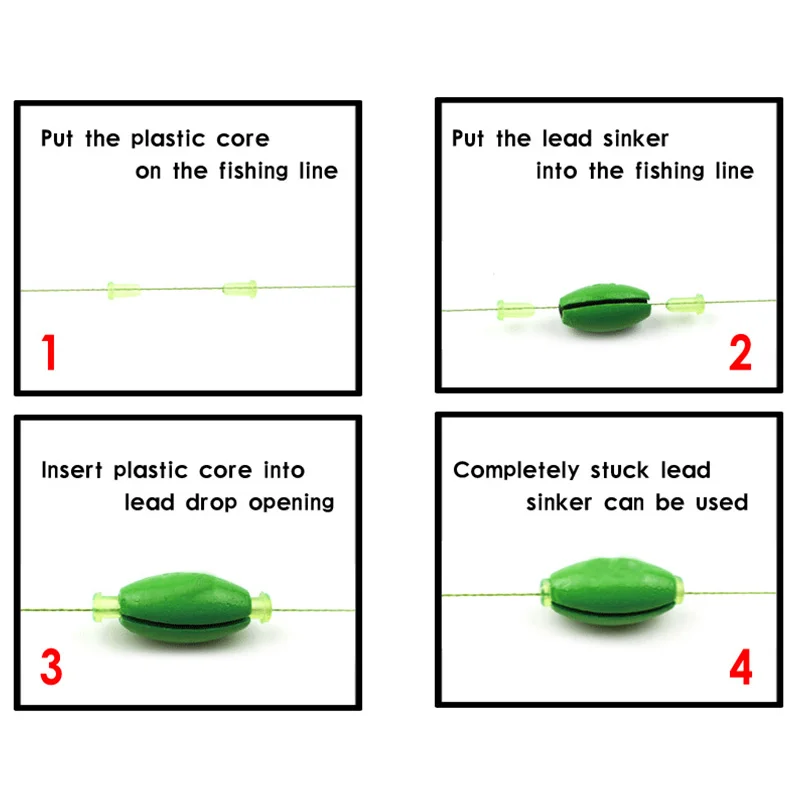 Put the plastic core on the fishing line

1

Put the lead sinker into the fishing line

2

Insert plastic core into lead drop opening

3

Completely stuck lead sinker can be used

4