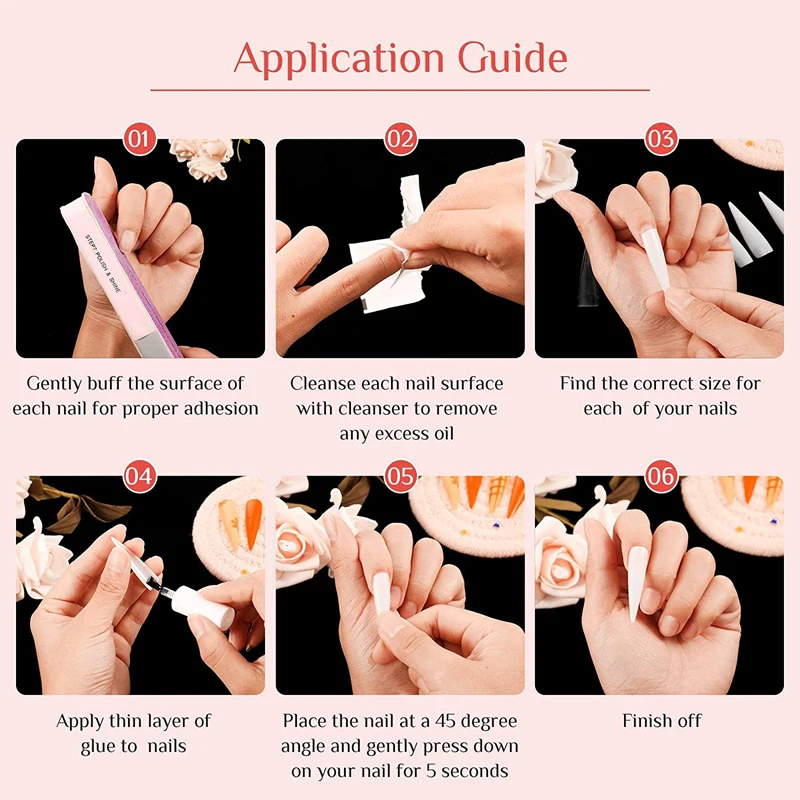 Application Guide

01

STEP1 POLISH & SHINE

Gently buff the surface of each nail for proper adhesion

02

Cleanse each nail surface with cleanser to remove any excess oil

03

Find the correct size for each of your nails

04

Apply thin layer of glue to nails

05

Place the nail at a 45 degree angle and gently press down on your nail for 5 seconds

06

Finish off