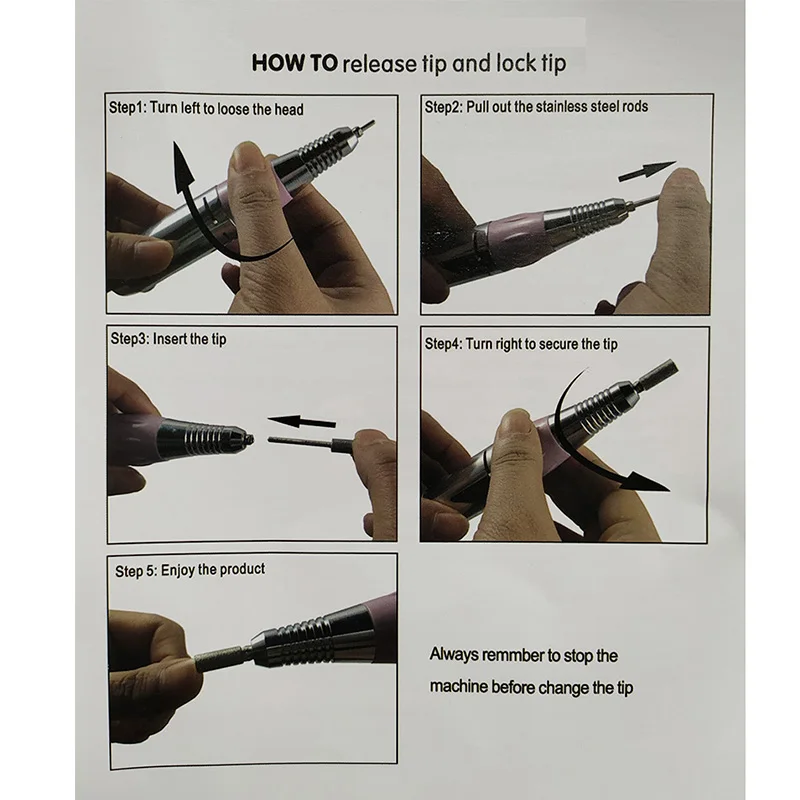 HOW TO release tip and lock tip

Step1: Turn left to loose the head

Step2: Pull out the stainless steel rods

Step3: Insert the tip

Step4: Turn right to secure the tip

Step 5: Enjoy the product

Always remmber to stop the machine before change the tip