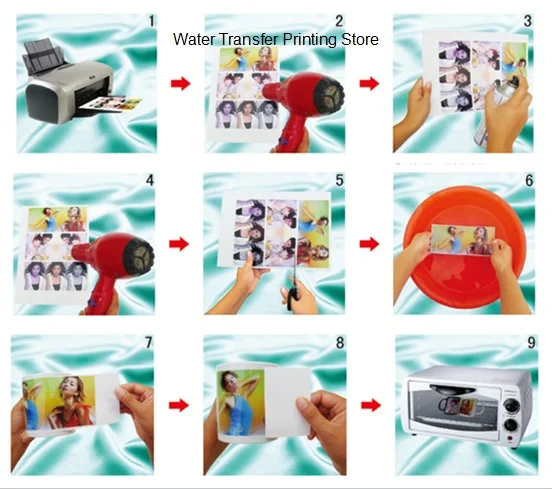 1

2

Water Transfer Printing Store

3

4

5

6

7

8

9