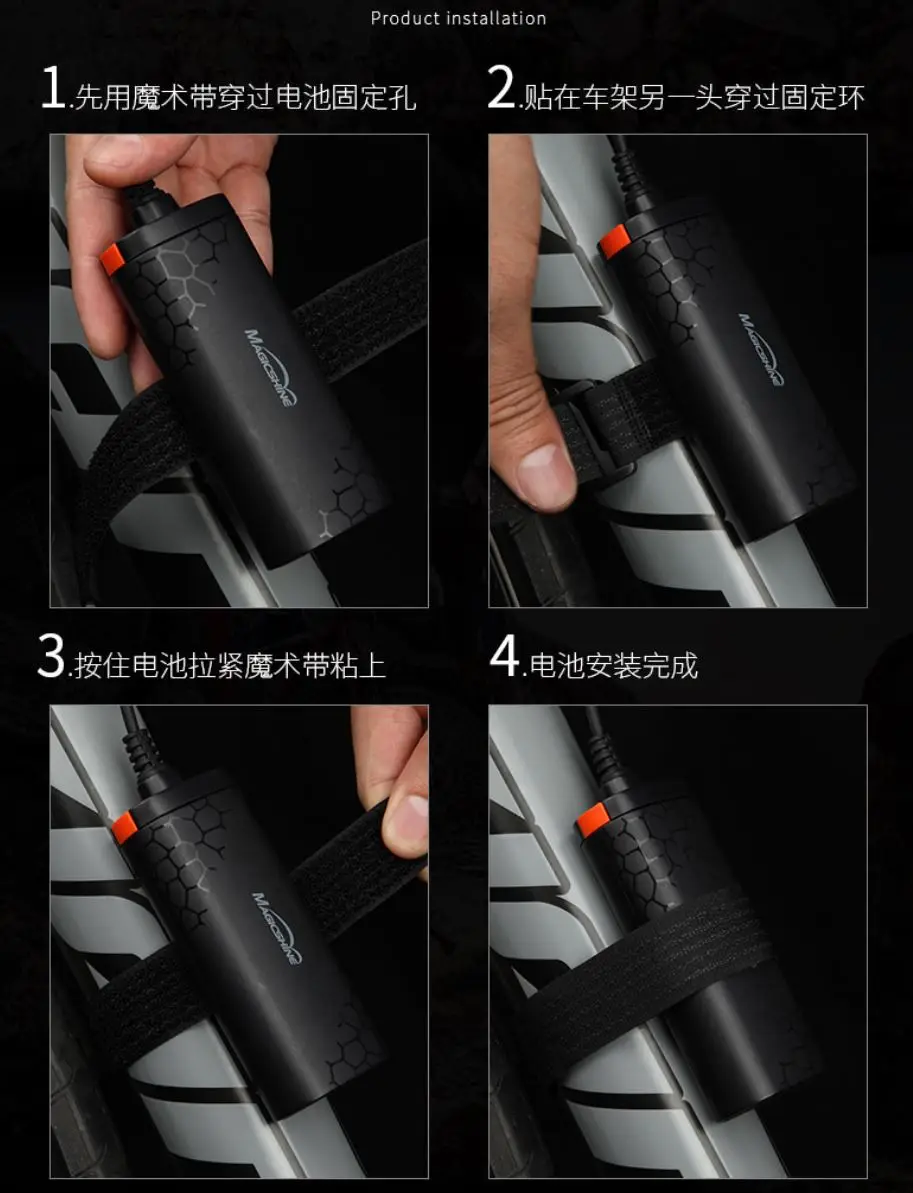 Product installation

1.先用魔术带穿过电池固定孔

MAGICSHINE

2.贴在车架另一头穿过固定环

MAGICSHINE

3.按住电池拉紧魔术带粘上

MAGICSHINE

4.电池安装完成